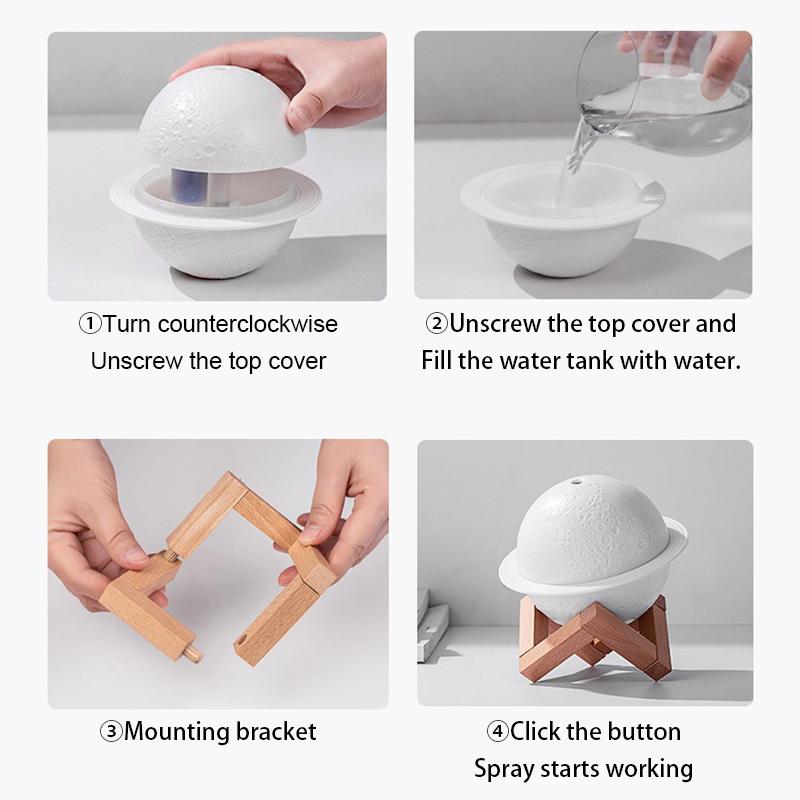 ①Turn counterclockwise
Unscrew the top cover

②Unscrew the top cover and
Fill the water tank with water.

③Mounting bracket

④Click the button
Spray starts working