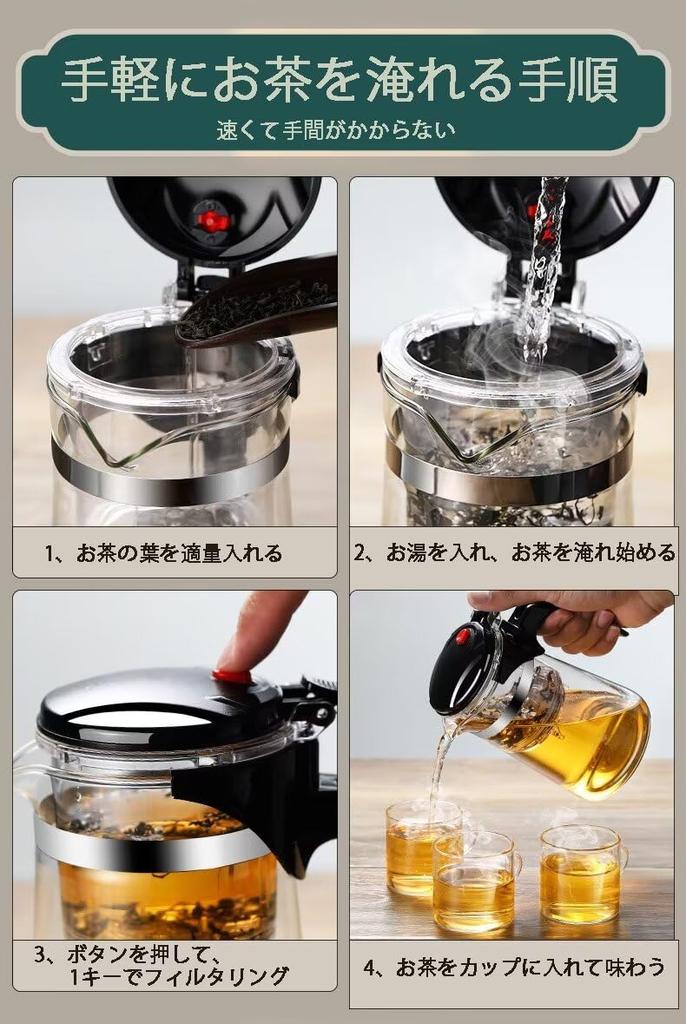 手軽にお茶を淹れる手順
速くて手間がかからない

1、お茶の葉を適量入れる

2、お湯を入れ、お茶を淹れ始める

3、ボタンを押して、1キーでフィルタリング

4、お茶をカップに入れて味わう