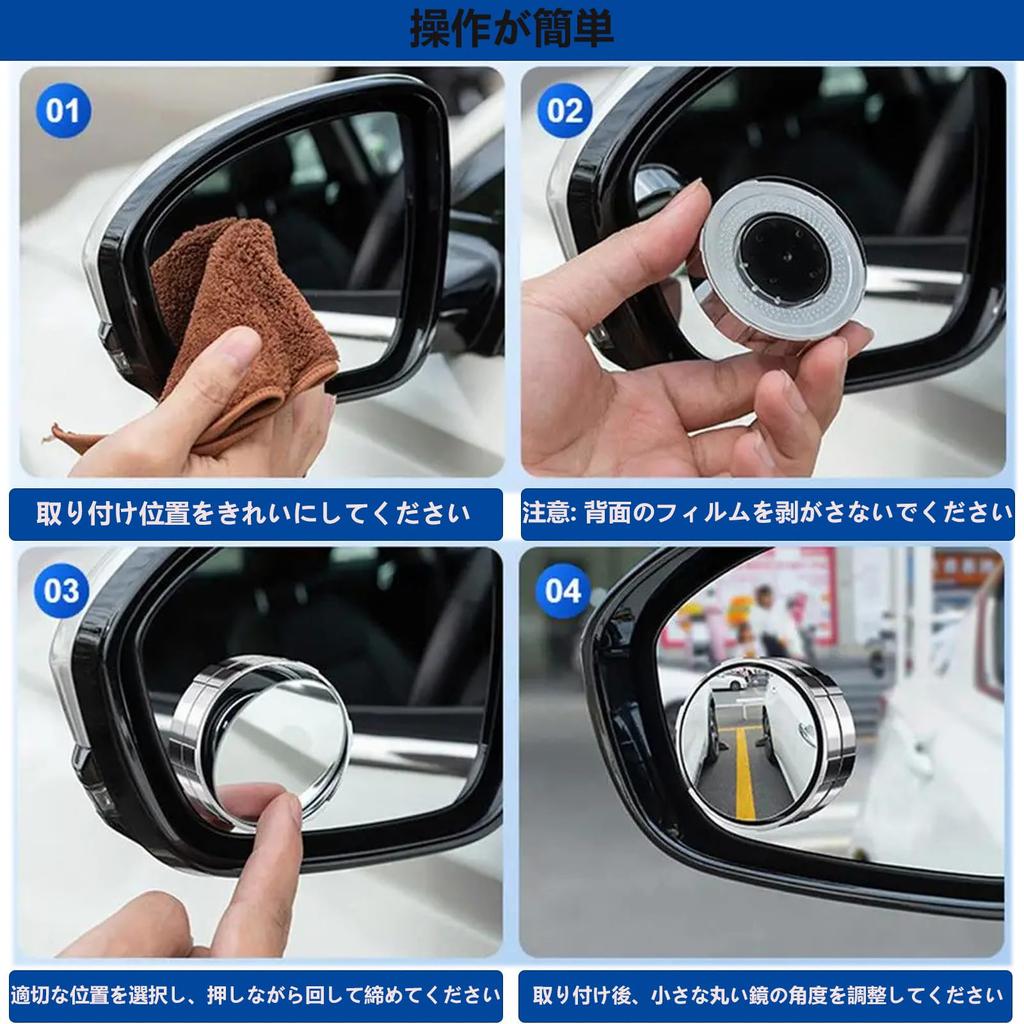 操作が簡単

01

取り付け位置をきれいにしてください

02

注意: 背面のフィルムを剥がさないでください

03

適切な位置を選択し、押しながら回して締めてください

04

取り付け後、小さな丸い鏡の角度を調整してください