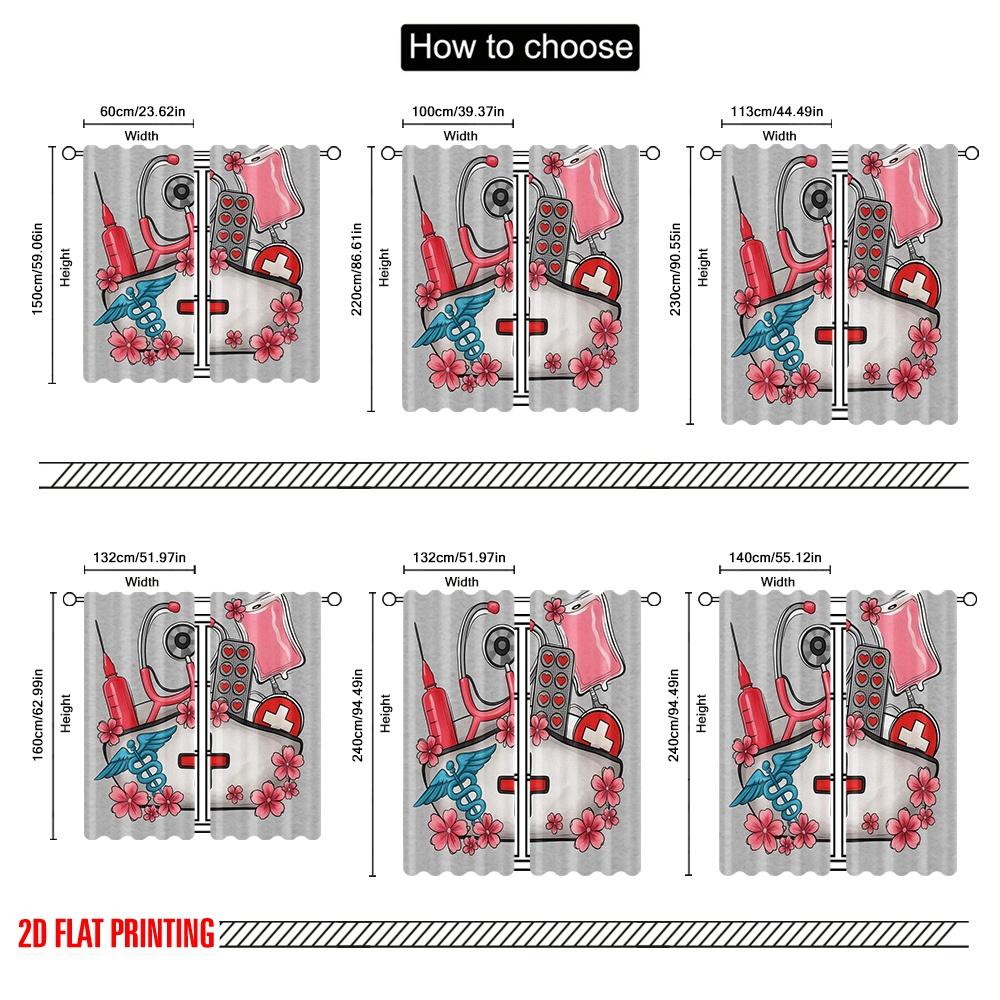 How to choose

60cm/23.62in
Width
150cm/59.06in
Height

100cm/39.37in
Width
220cm/86.61in
Height

113cm/44.49in
Width
230cm/90.55in
Height

132cm/51.97in
Width
160cm/62.99in
Height

132cm/51.97in
Width
240cm/94.49in
Height

140cm/55.12in
Width
240cm/94.49in
Height

2D FLAT PRINTING