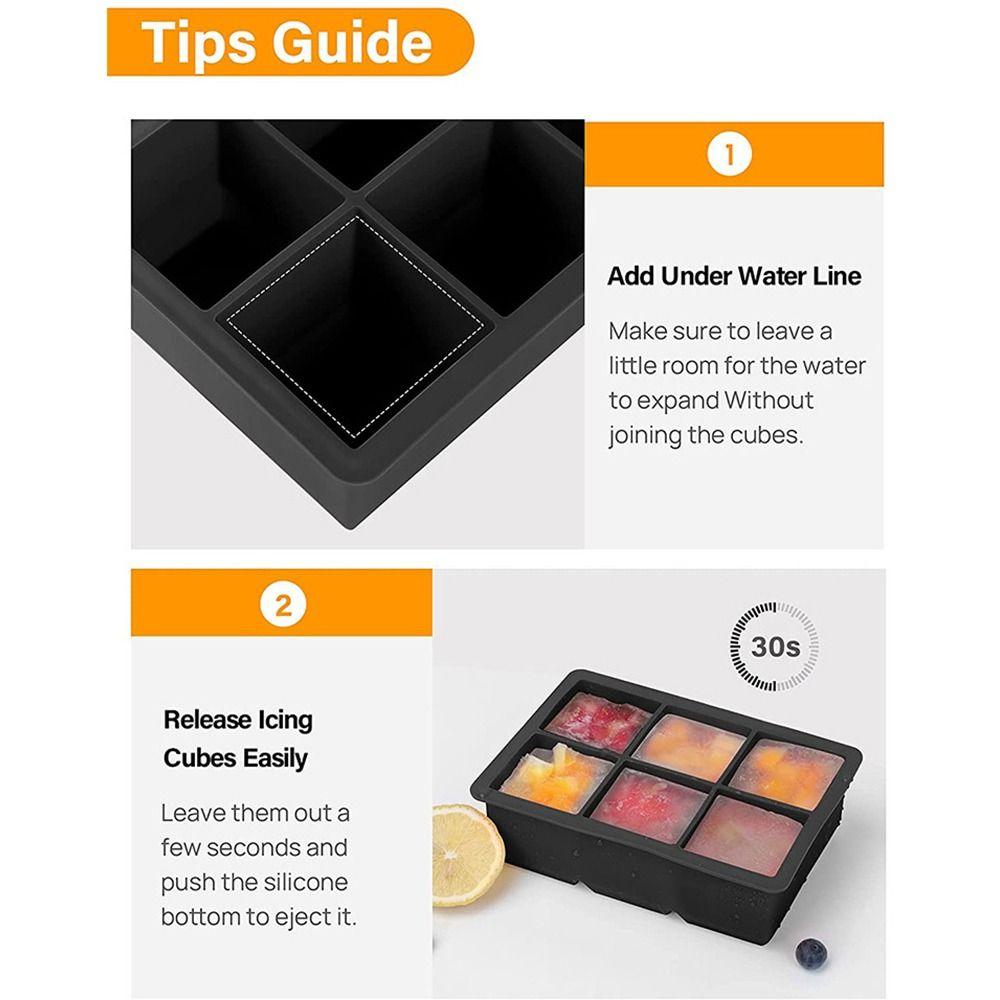 Tips Guide

1

Add Under Water Line

Make sure to leave a little room for the water to expand Without joining the cubes.

2

Release Icing Cubes Easily

Leave them out a few seconds and push the silicone bottom to eject it.

30s