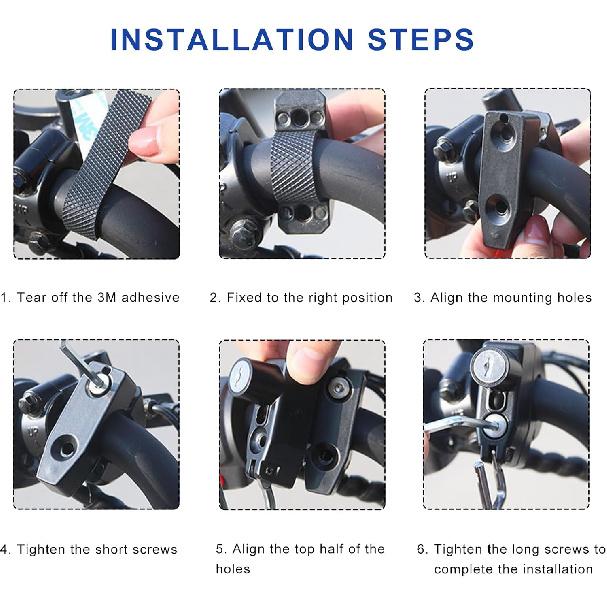 INSTALLATION STEPS

1. Tear off the 3M adhesive

2. Fixed to the right position

3. Align the mounting holes

4. Tighten the short screws

5. Align the top half of the holes

6. Tighten the long screws to complete the installation