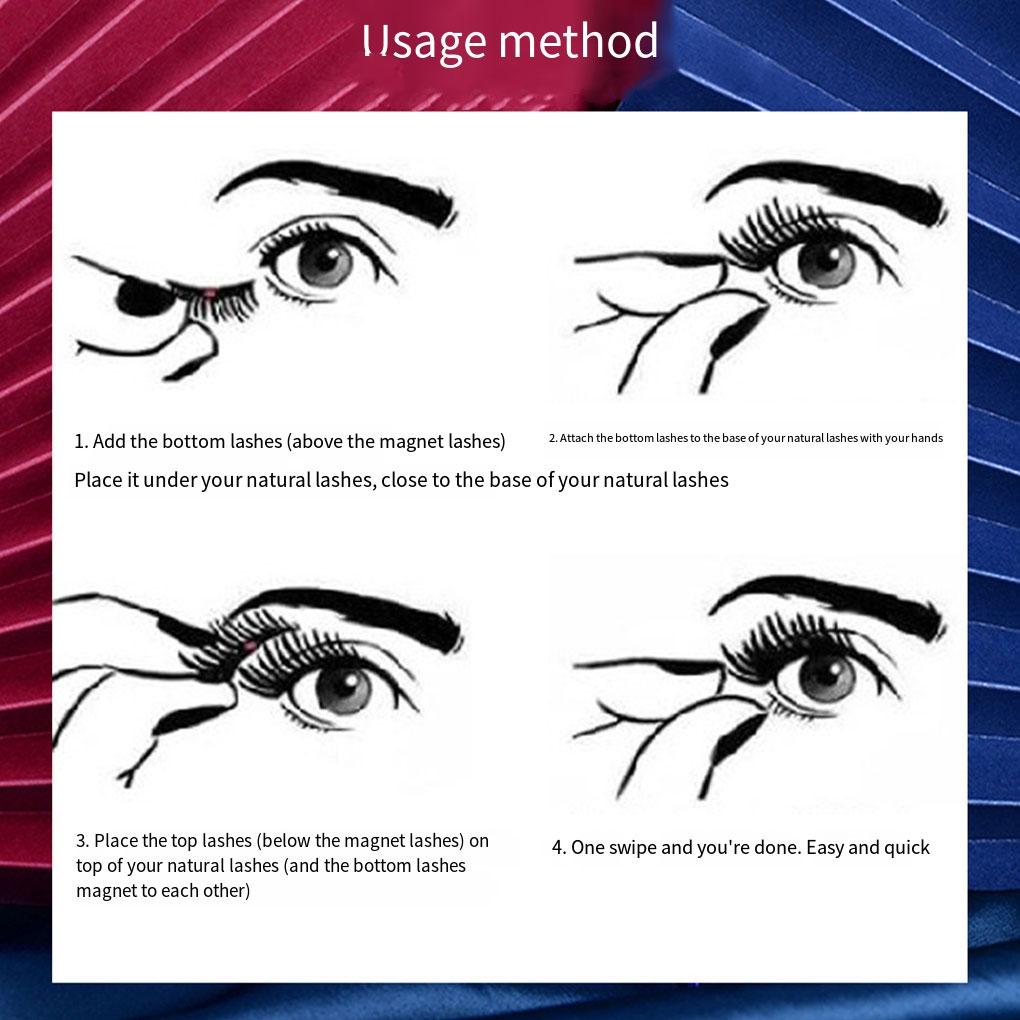 Usage method

1. Add the bottom lashes (above the magnet lashes)

2. Attach the bottom lashes to the base of your natural lashes with your hands

Place it under your natural lashes, close to the base of your natural lashes

3. Place the top lashes (below the magnet lashes) on top of your natural lashes (and the bottom lashes magnet to each other)

4. One swipe and you're done. Easy and quick