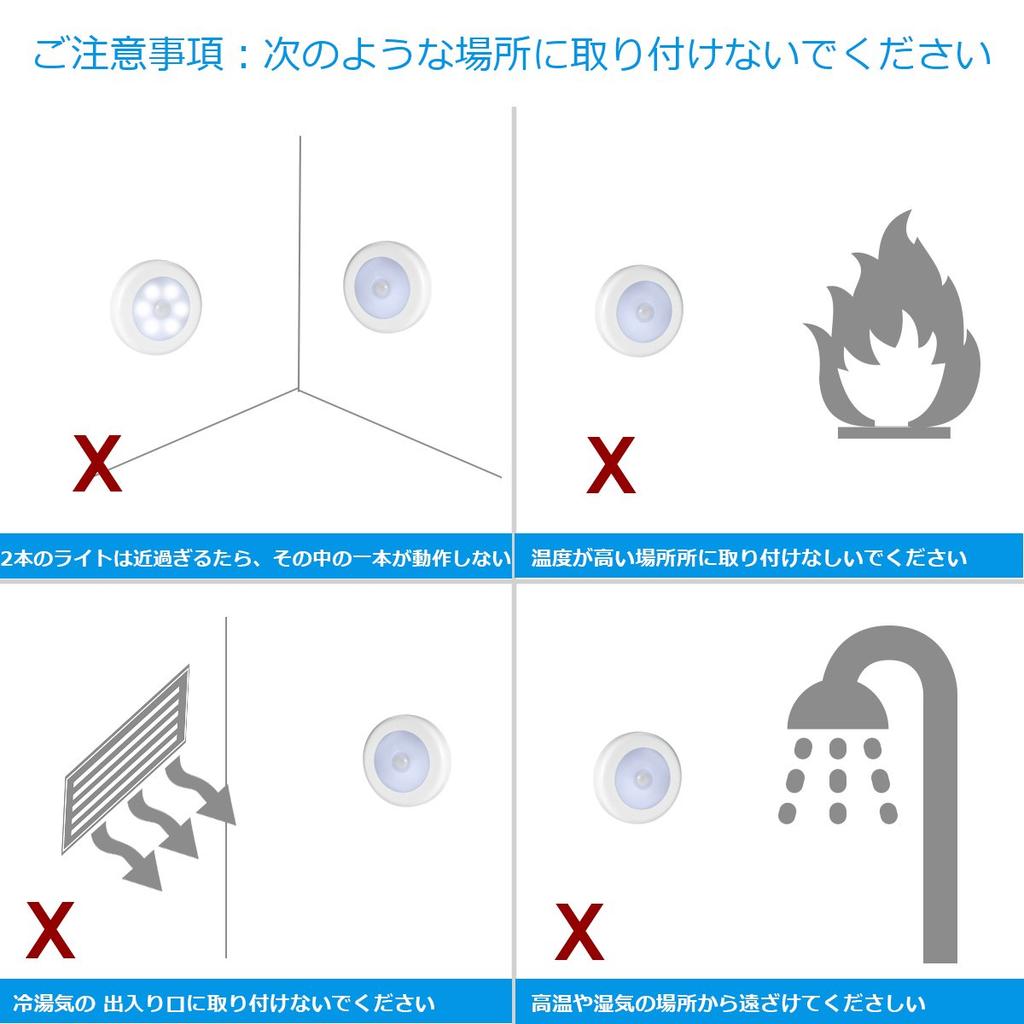 ご注意事項：次のような場所に取り付けないでください

X

2本のライトは近過ぎるたら、その中の一本が動作しない

X

温度が高い場所所に取り付けなしいでください

X

冷湯気の 出入り口に取り付けないでください

X

高温や湿気の場所から遠ざけてくださしい