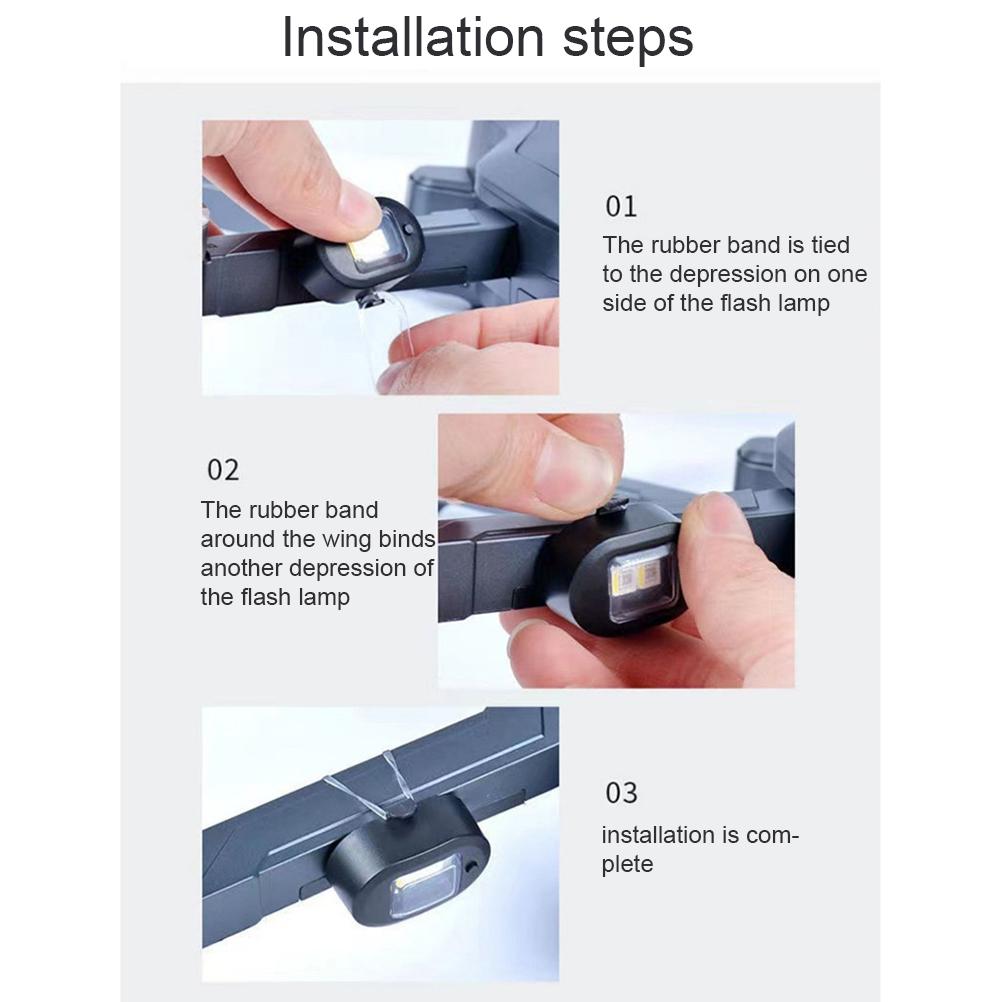 Installation steps

01

The rubber band is tied to the depression on one side of the flash lamp

02

The rubber band around the wing binds another depression of the flash lamp

03

installation is complete