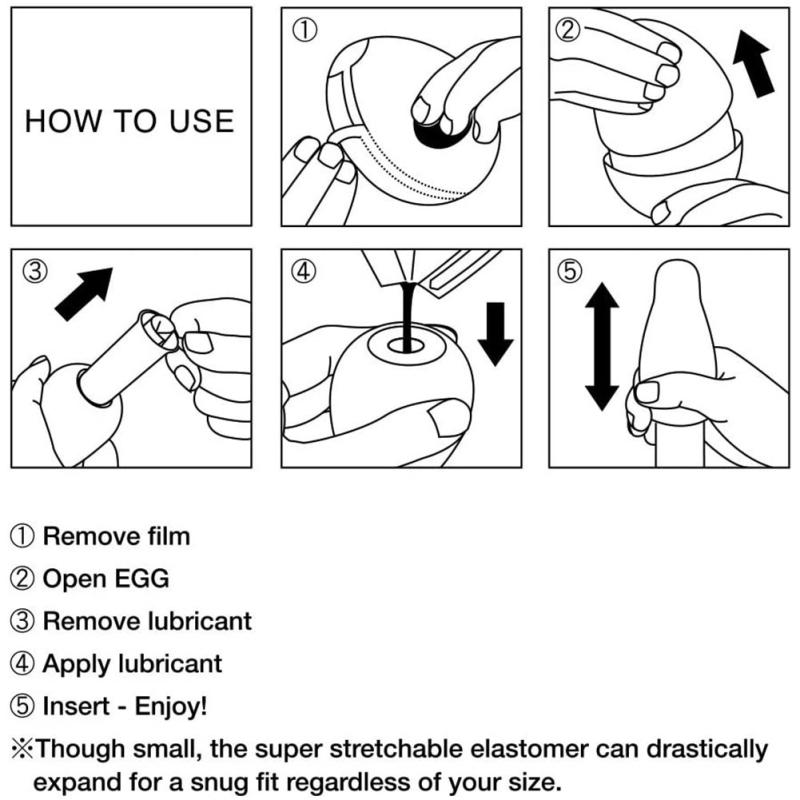 HOW TO USE

①

②

③

④

⑤

① Remove film

② Open EGG

③ Remove lubricant

④ Apply lubricant

⑤ Insert - Enjoy!

※Though small, the super stretchable elastomer can drastically expand for a snug fit regardless of your size.