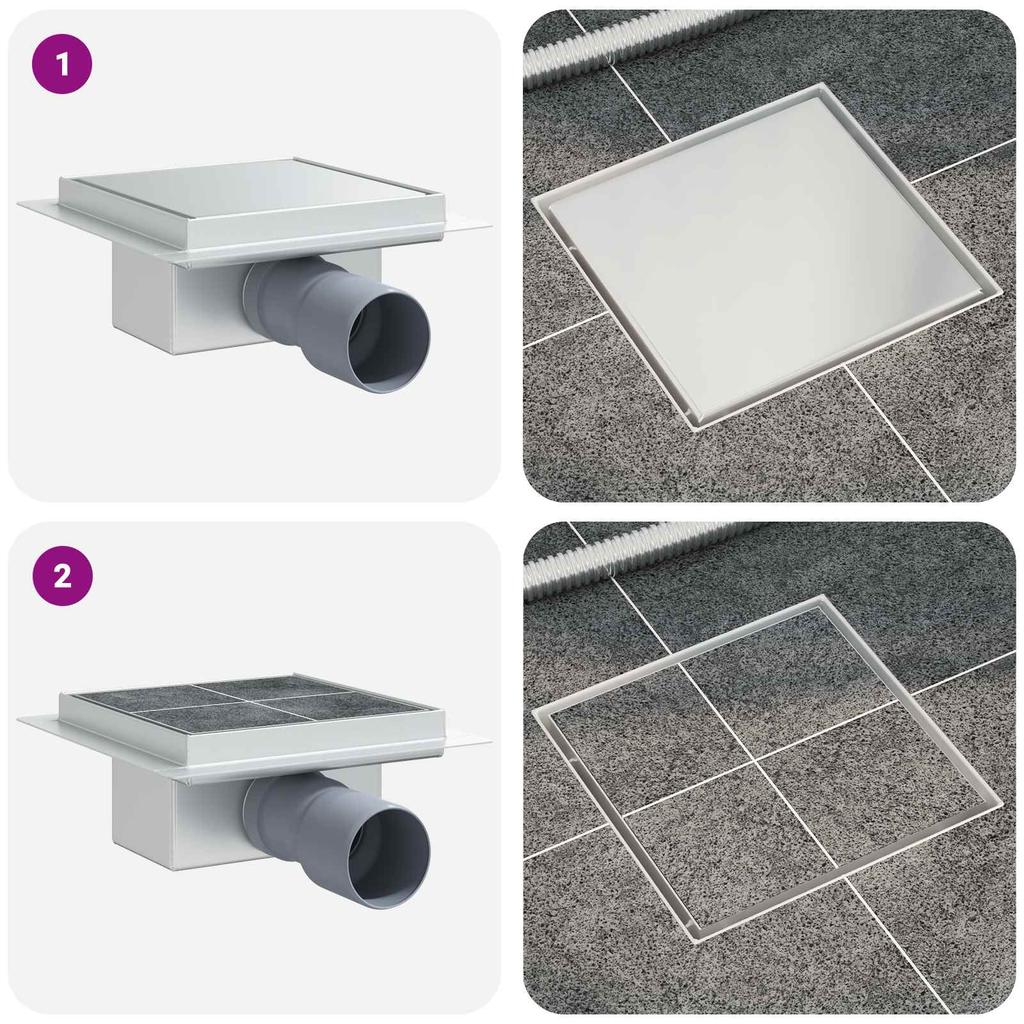 1

2