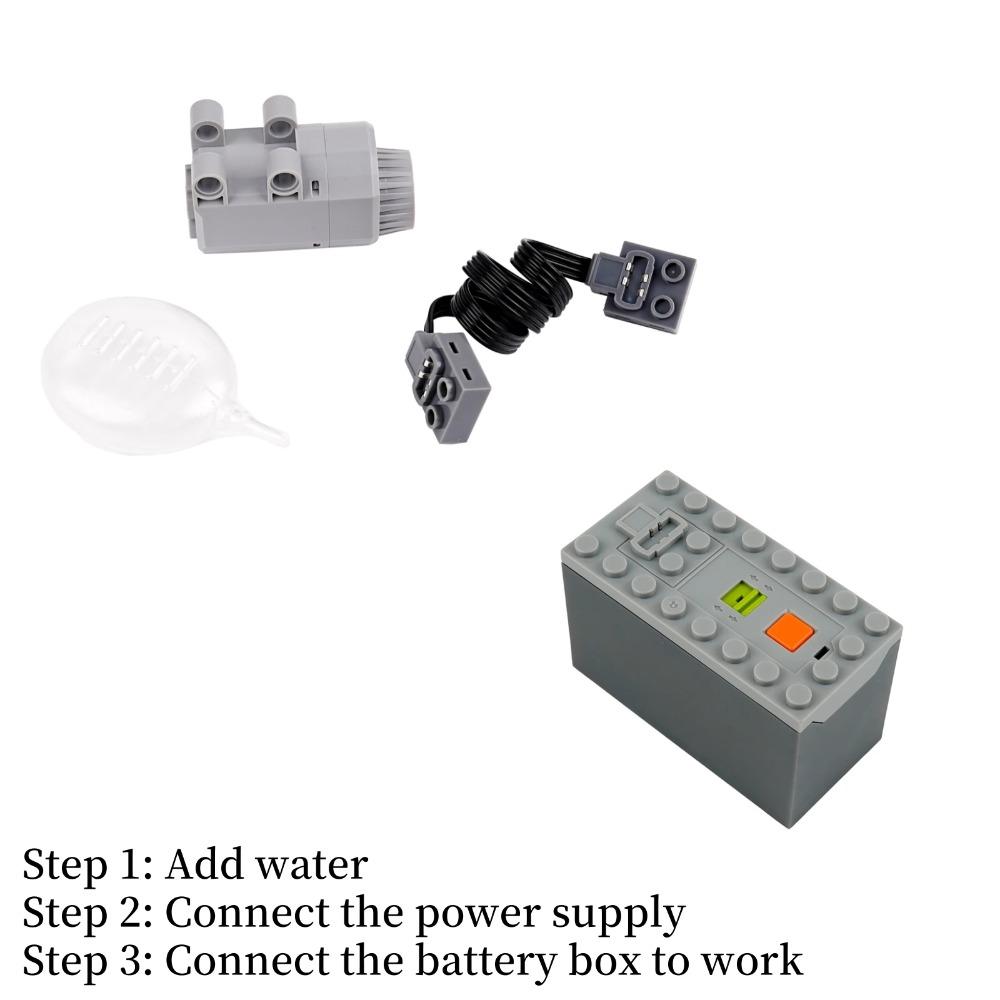 Step 1: Add water
Step 2: Connect the power supply
Step 3: Connect the battery box to work