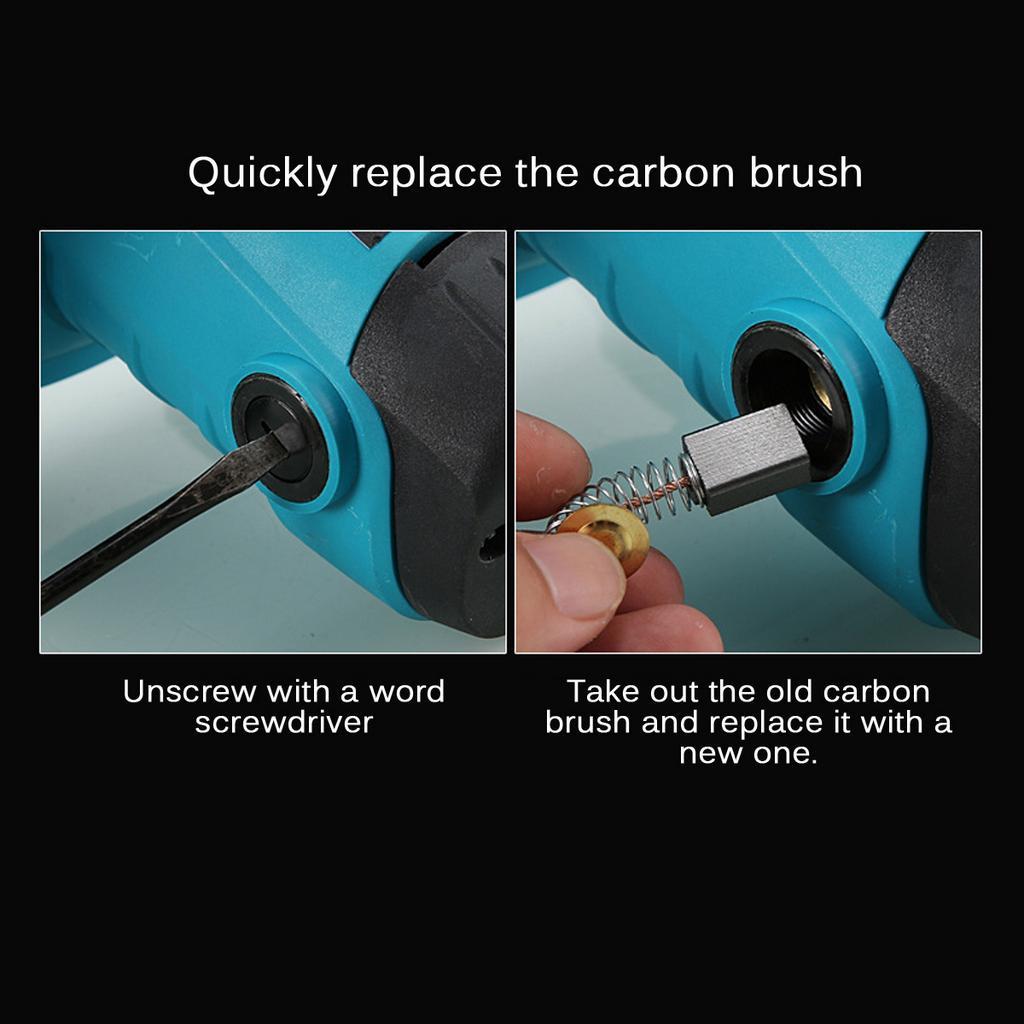 Quickly replace the carbon brush

Unscrew with a word screwdriver

Take out the old carbon brush and replace it with a new one.