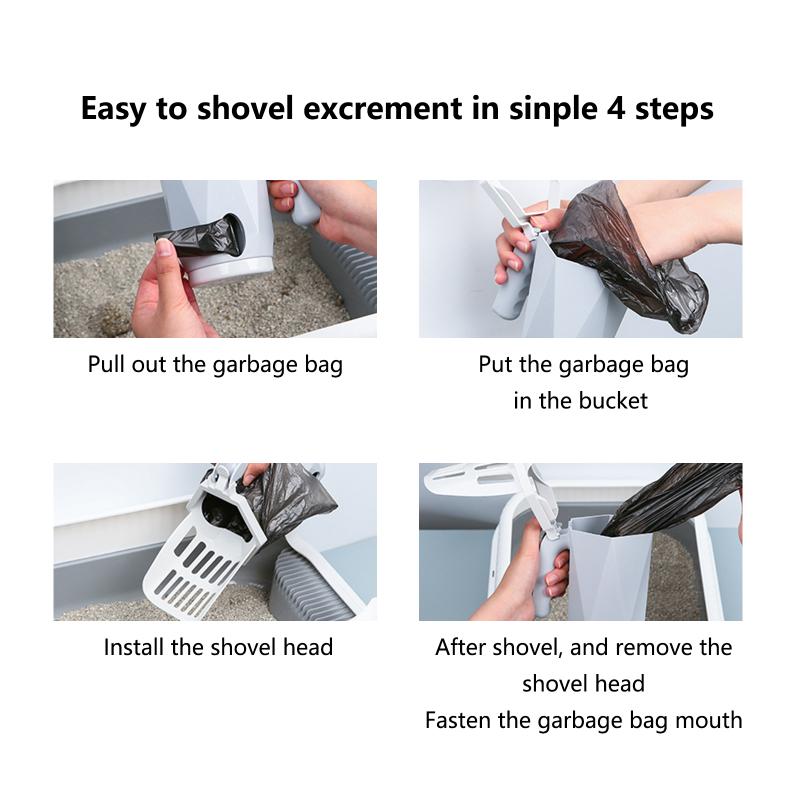 Easy to shovel excrement in sinple 4 steps

Pull out the garbage bag

Put the garbage bag in the bucket

Install the shovel head

After shovel, and remove the shovel head
Fasten the garbage bag mouth