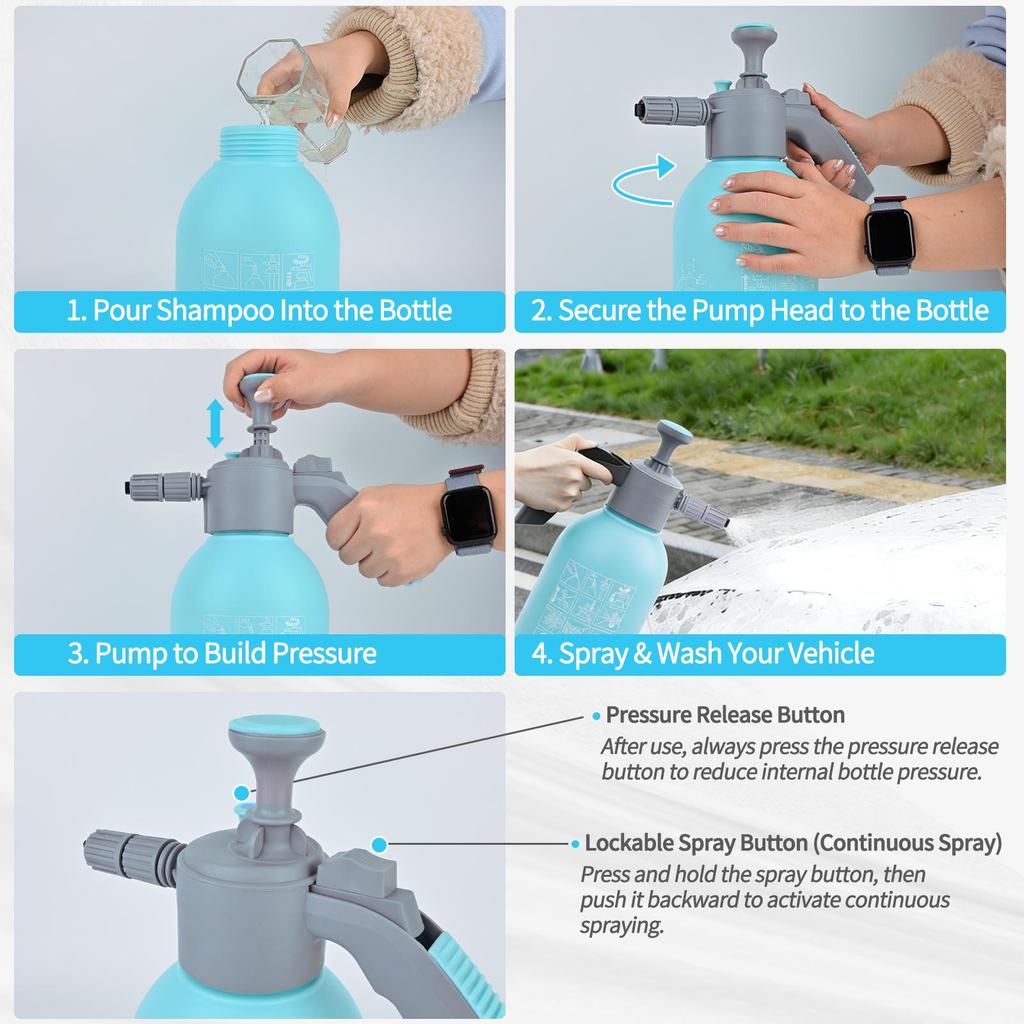 1. Pour Shampoo Into the Bottle

2. Secure the Pump Head to the Bottle

3. Pump to Build Pressure

4. Spray & Wash Your Vehicle

Pressure Release Button
After use, always press the pressure release button to reduce internal bottle pressure.

Lockable Spray Button (Continuous Spray)
Press and hold the spray button, then push it backward to activate continuous spraying.