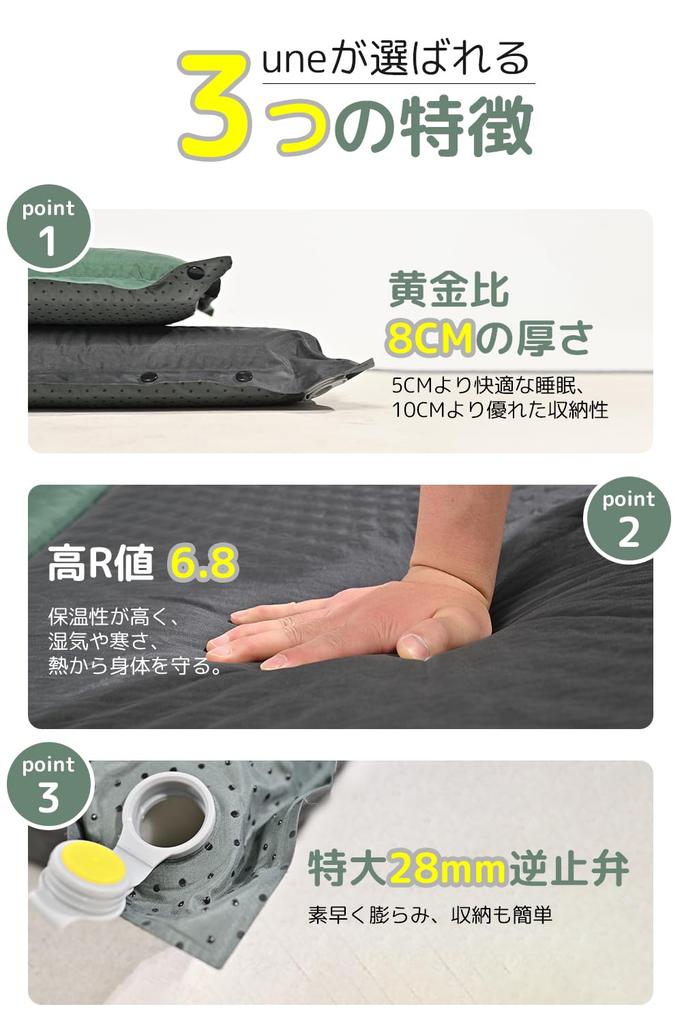 uneが選ばれる
3つの特徴

point
1

黄金比
8CMの厚さ
5CMより快適な睡眠、
10CMより優れた収納性

point
2

高R値 6.8
保温性が高く、
湿気や寒さ、
熱から身体を守る。

point
3

特大28mm逆止弁
素早く膨らみ、収納も簡単