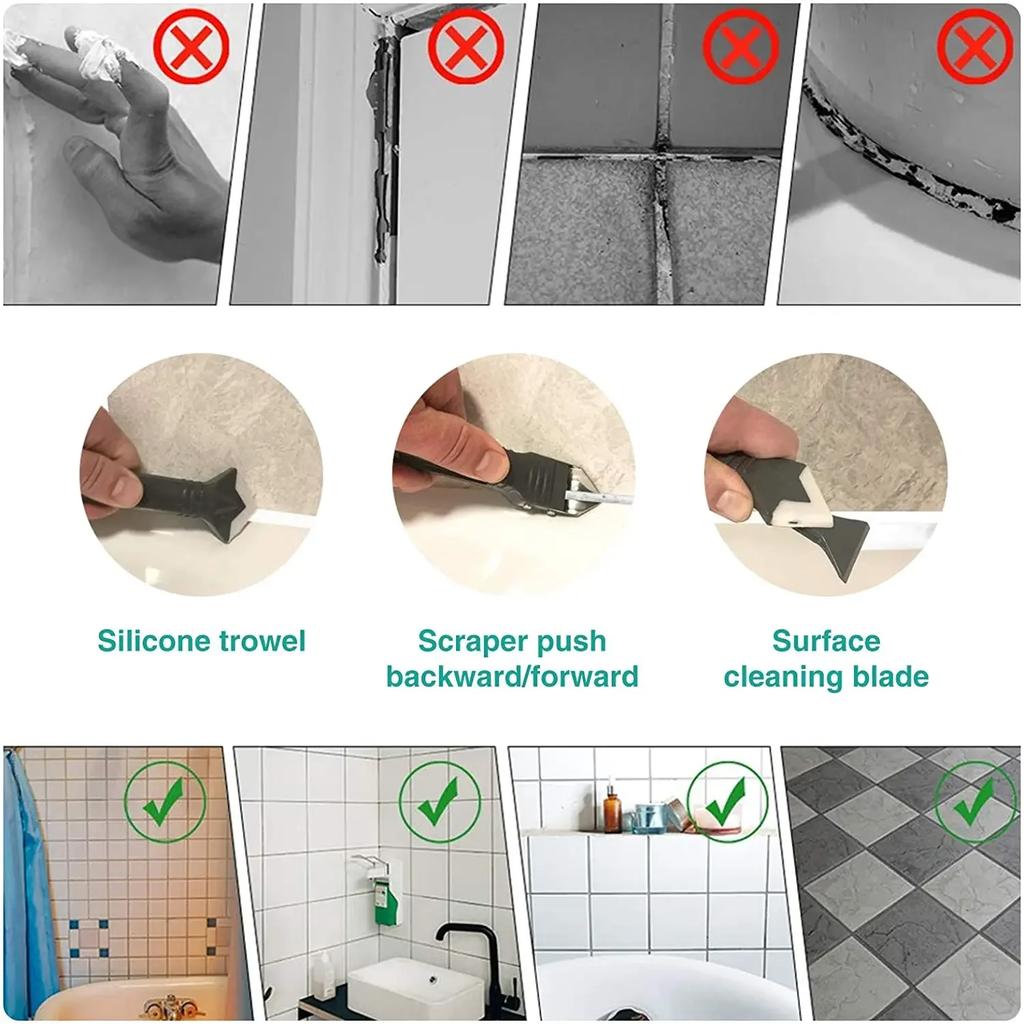 Silicone trowel

Scraper push backward/forward

Surface cleaning blade