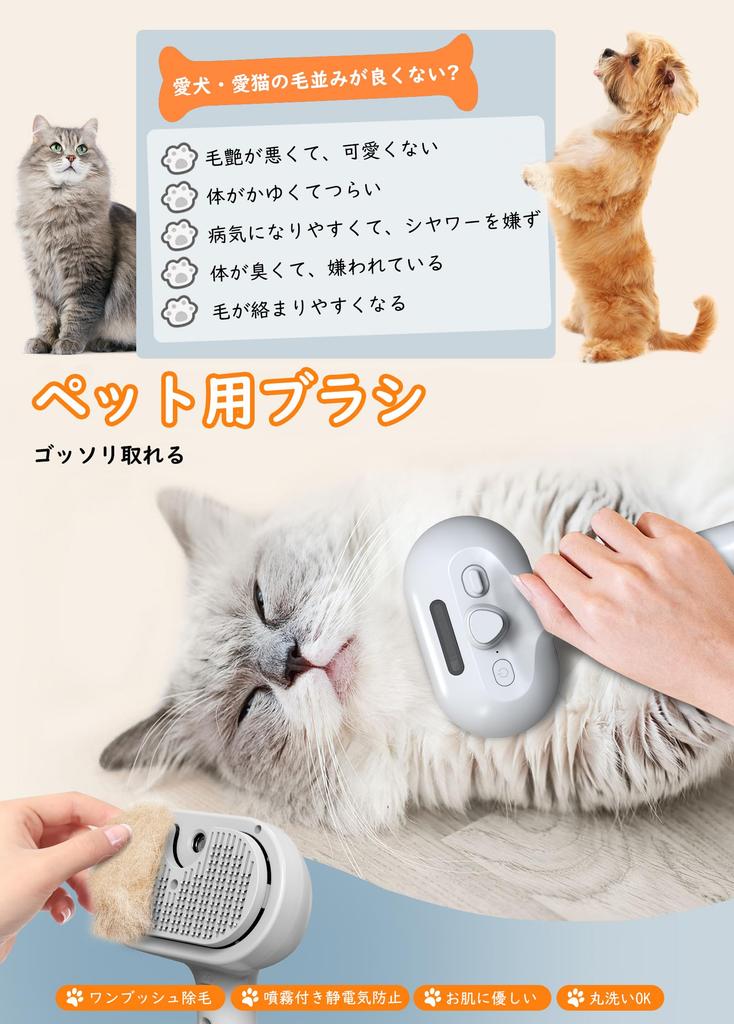 愛犬・愛猫の毛並みが良くない?

毛艶が悪くて、可愛くない
体がかゆくてつらい
病気になりやすくて、シャワーを嫌ず
体が臭くて、嫌われている
毛が絡まりやすくなる

ペット用ブラシ

ゴッソリ取れる

ワンプッシュ除毛
噴霧付き静電気防止
お肌に優しい
丸洗いOK