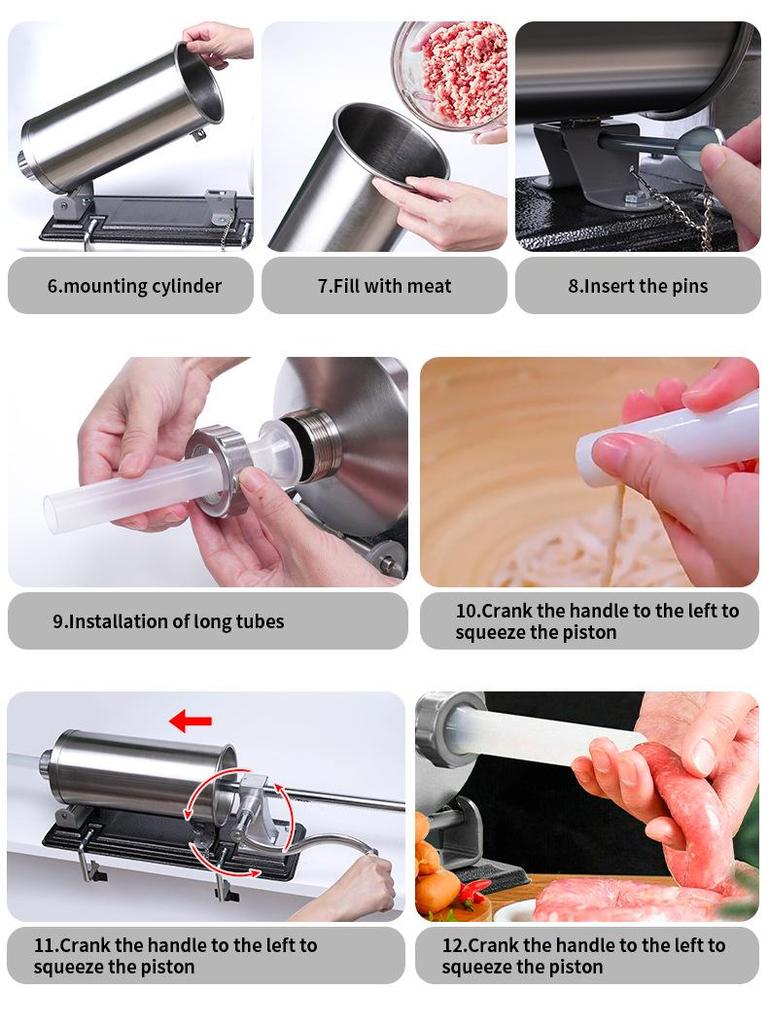 6.mounting cylinder

7.Fill with meat

8.Insert the pins

9.Installation of long tubes

10.Crank the handle to the left to squeeze the piston

11.Crank the handle to the left to squeeze the piston

12.Crank the handle to the left to squeeze the piston