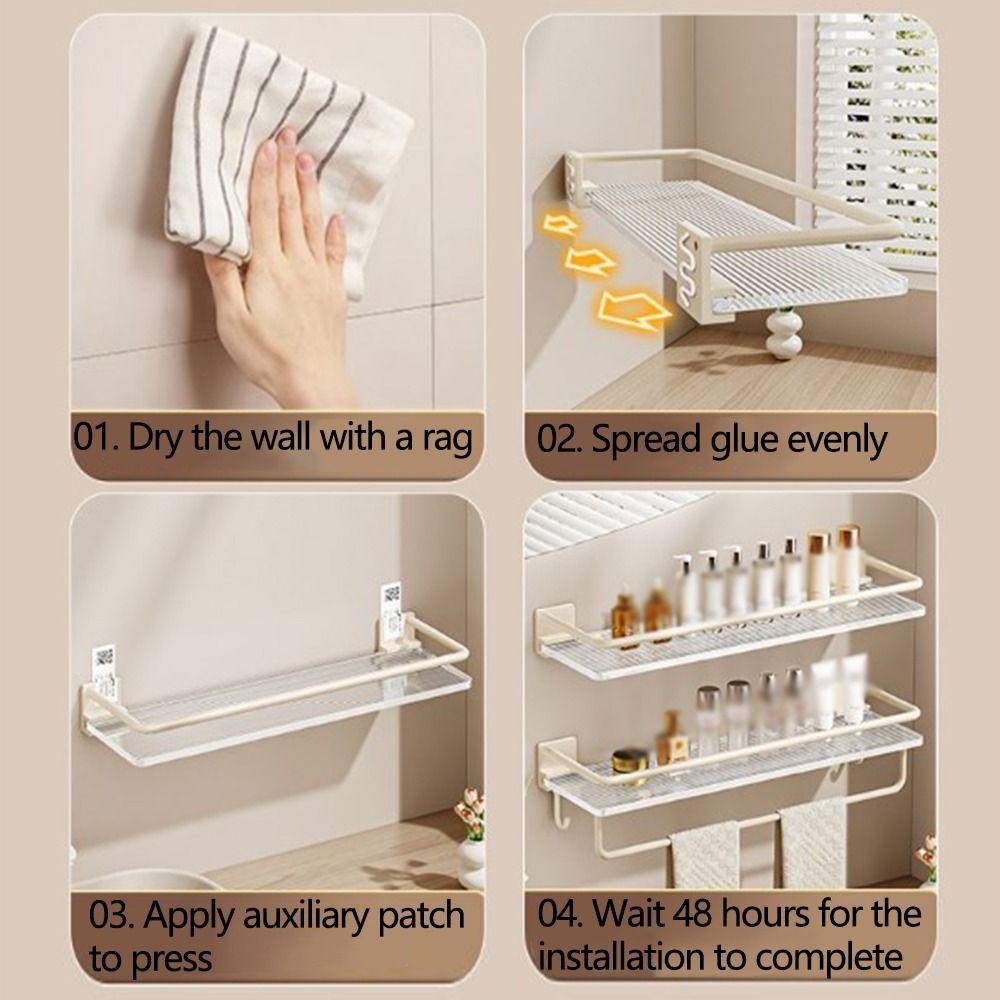 01. Dry the wall with a rag

02. Spread glue evenly

03. Apply auxiliary patch to press

04. Wait 48 hours for the installation to complete