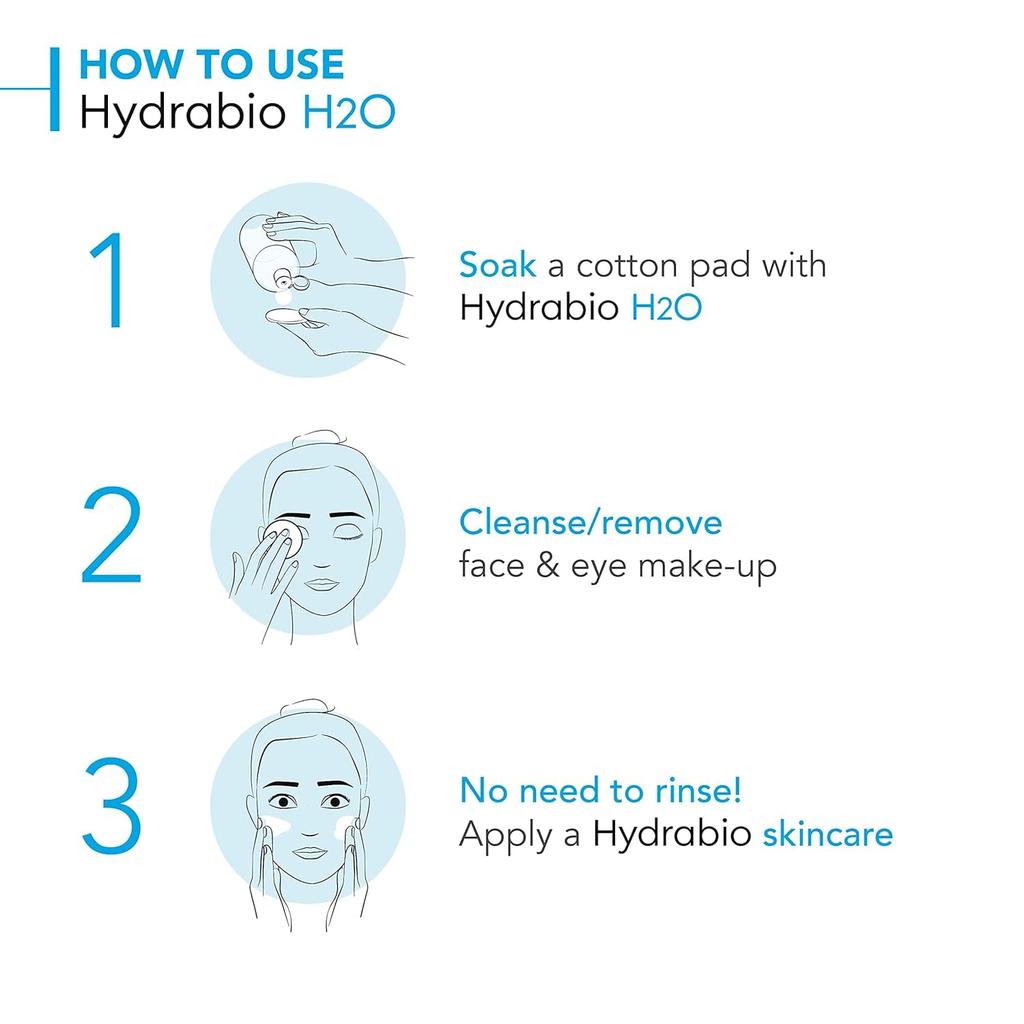 HOW TO USE
Hydrabio H2O

1

Soak a cotton pad with Hydrabio H2O

2

Cleanse/remove face & eye make-up

3

No need to rinse!
Apply a Hydrabio skincare