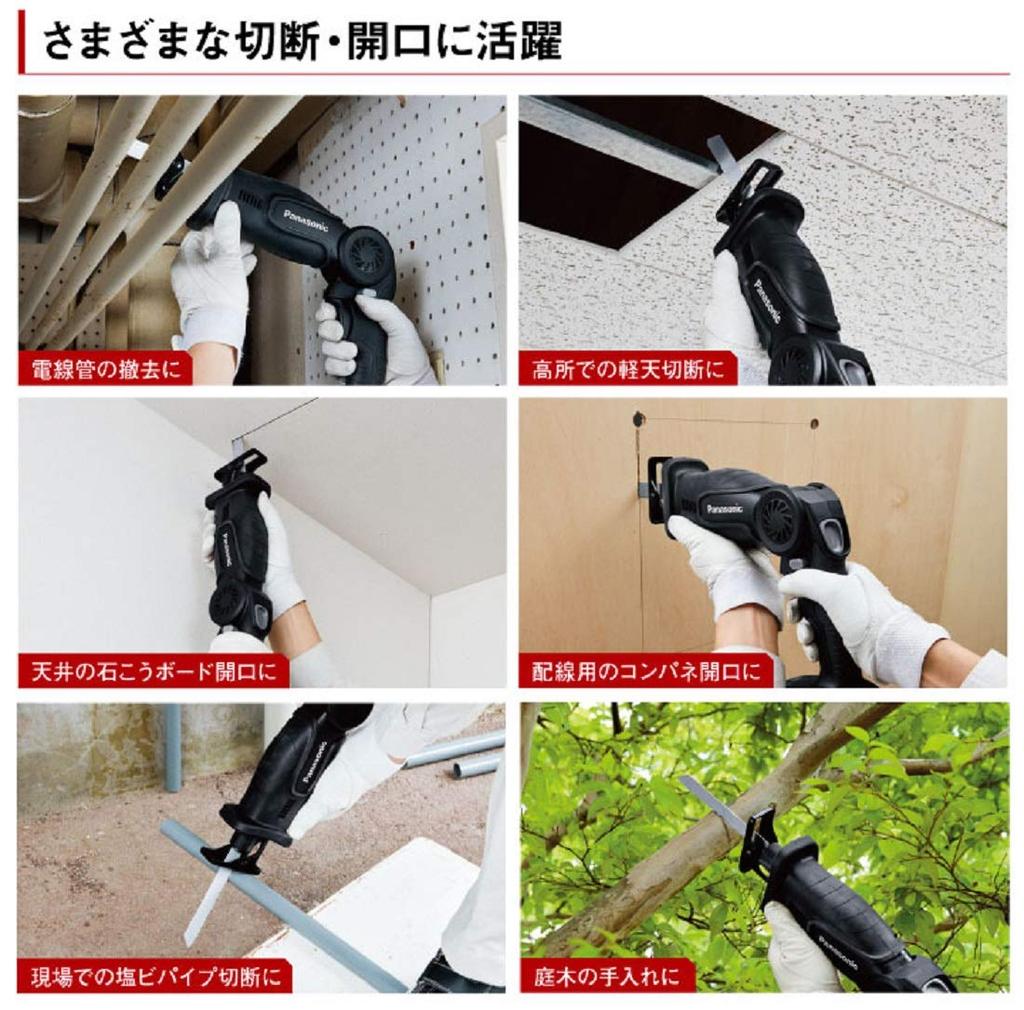 さまざまな切断・開口に活躍

Panasonic

電線管の撤去に

Panasonic

高所での軽天切断に

Panasonic

天井の石こうボード開口に

Panasonic

配線用のコンパネ開口に

Panasonic

現場での塩ビパイプ切断に

Panasonic

庭木の手入れに