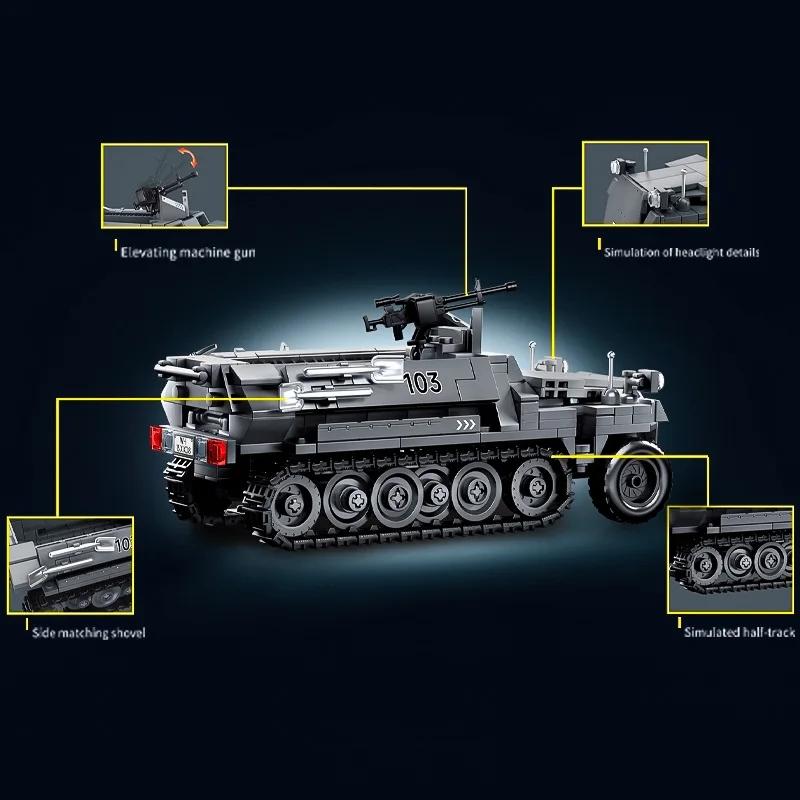 Elevating machine gun

Simulation of headlight details

103

Side matching shovel

Simulated half-track