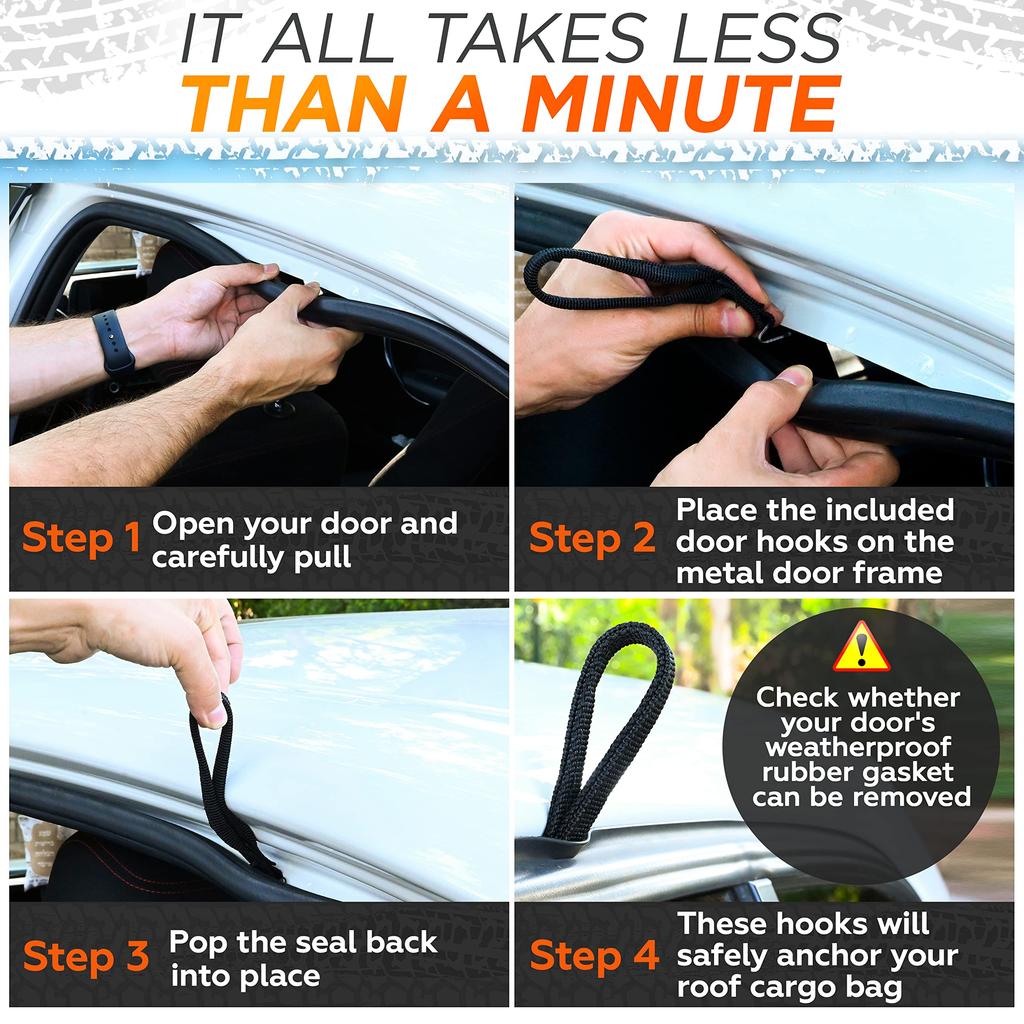 IT ALL TAKES LESS
THAN A MINUTE

Step 1 Open your door and carefully pull

Step 2 Place the included door hooks on the metal door frame

Step 3 Pop the seal back into place

Check whether your door's weatherproof rubber gasket can be removed

Step 4 These hooks will safely anchor your roof cargo bag