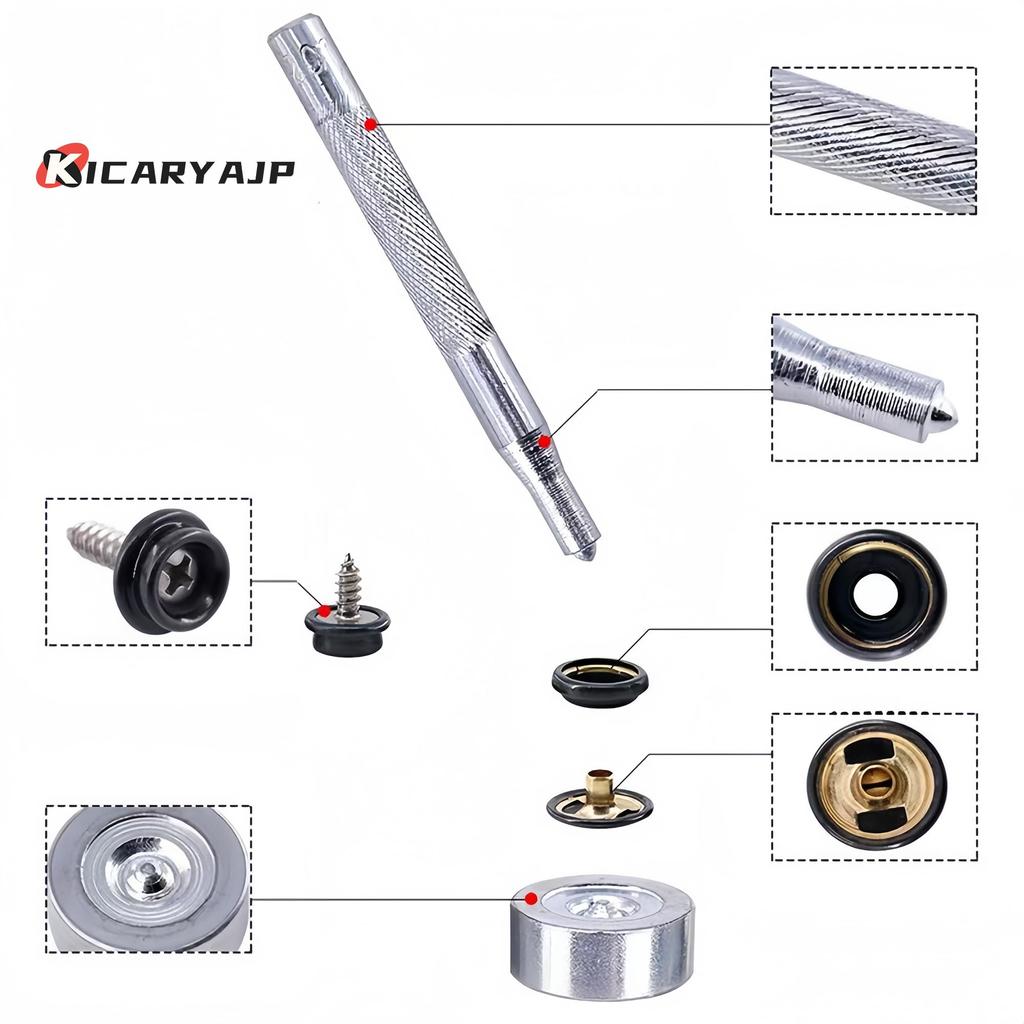 KICARYAJP