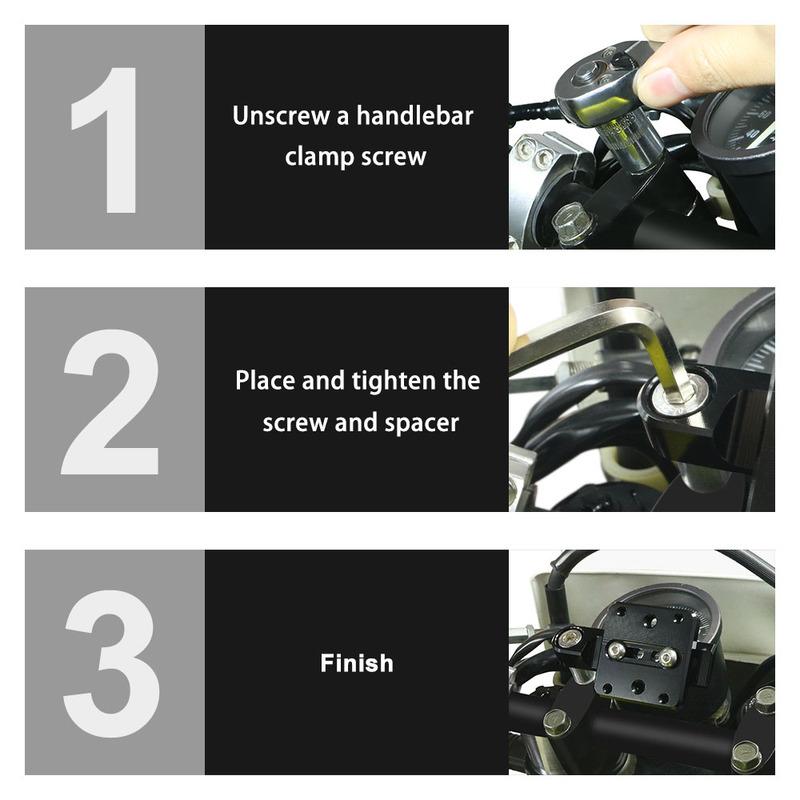 1

Unscrew a handlebar clamp screw

2

Place and tighten the screw and spacer

3

Finish