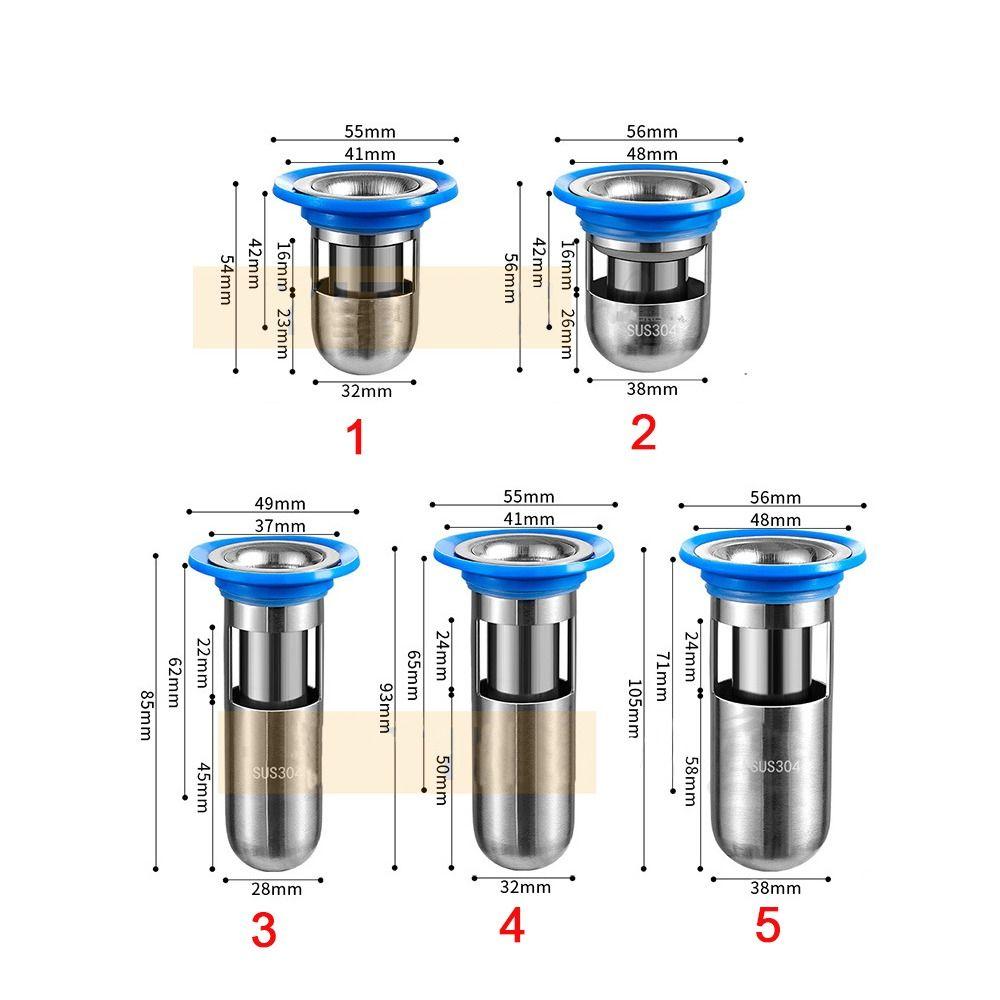 55mm
41mm
54mm
42mm
16mm
23mm
32mm
1

56mm
48mm
56mm
42mm
16mm
26mm
SUS304
38mm
2

49mm
37mm
85mm
62mm
22mm
45mm
SUS304
28mm
3

55mm
41mm
93mm
65mm
24mm
50mm
32mm
4

56mm
48mm
105mm
71mm
24mm
58mm
SUS304
38mm
5