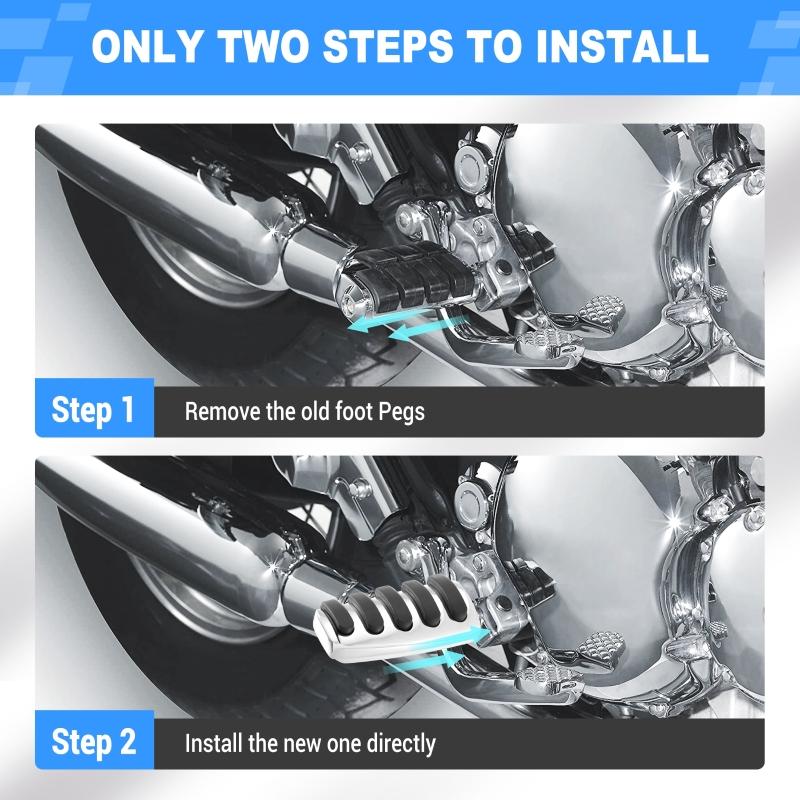 ONLY TWO STEPS TO INSTALL

Step 1
Remove the old foot Pegs

Step 2
Install the new one directly