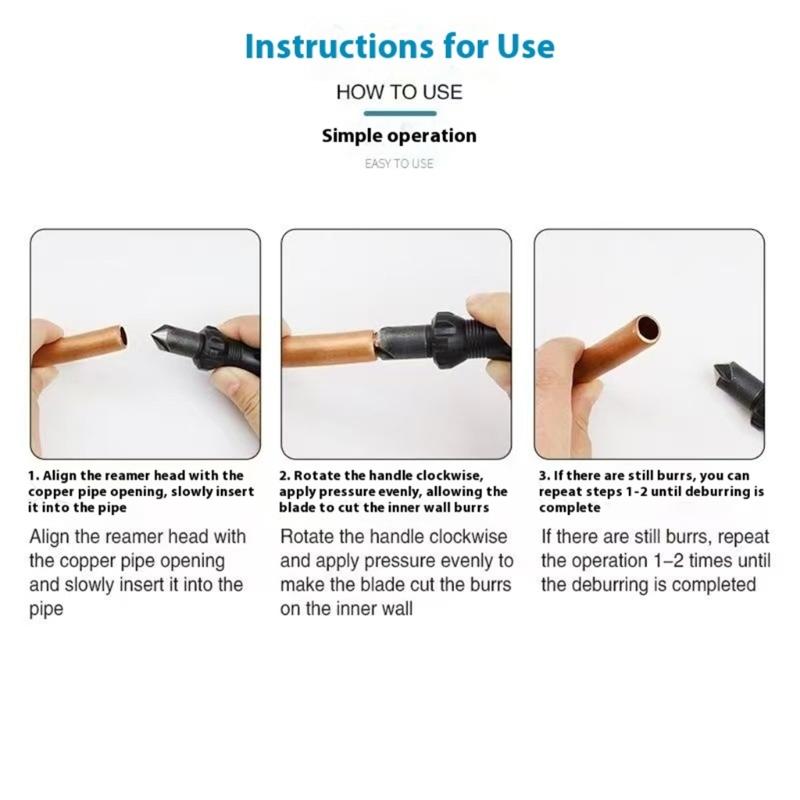 Instructions for Use

HOW TO USE

Simple operation

EASY TO USE

1. Align the reamer head with the copper pipe opening, slowly insert it into the pipe

Align the reamer head with the copper pipe opening and slowly insert it into the pipe

2. Rotate the handle clockwise, apply pressure evenly, allowing the blade to cut the inner wall burrs

Rotate the handle clockwise and apply pressure evenly to make the blade cut the burrs on the inner wall

3. If there are still burrs, you can repeat steps 1-2 until deburring is complete

If there are still burrs, repeat the operation 1–2 times until the deburring is completed