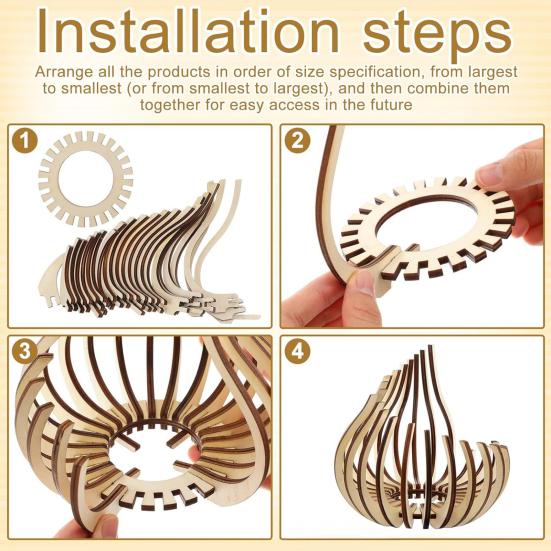 Installation steps

Arrange all the products in order of size specification, from largest to smallest (or from smallest to largest), and then combine them together for easy access in the future

1

2

3

4