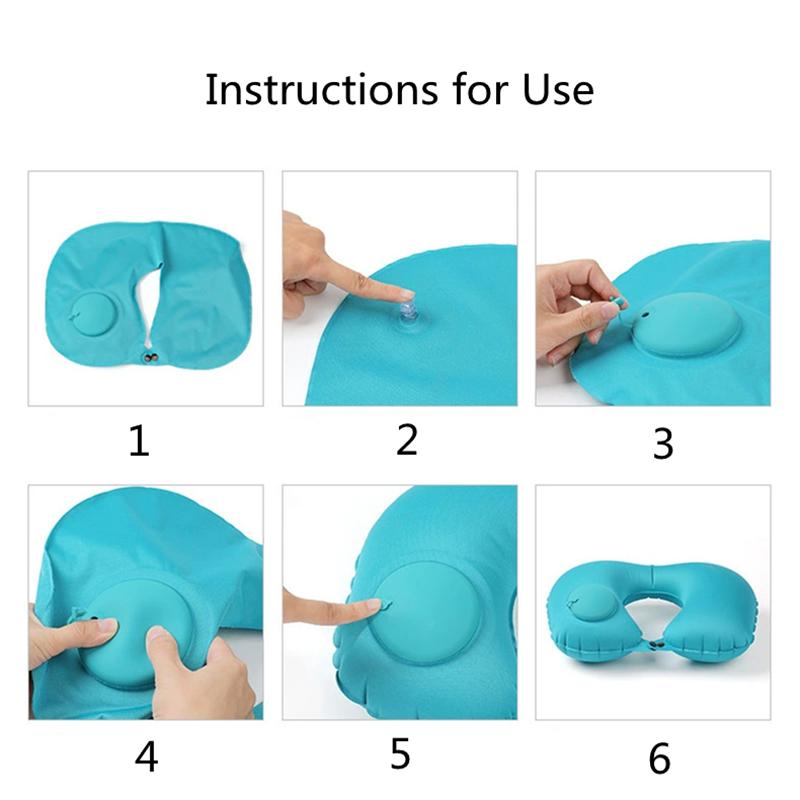 Instructions for Use

1

2

3

4

5

6