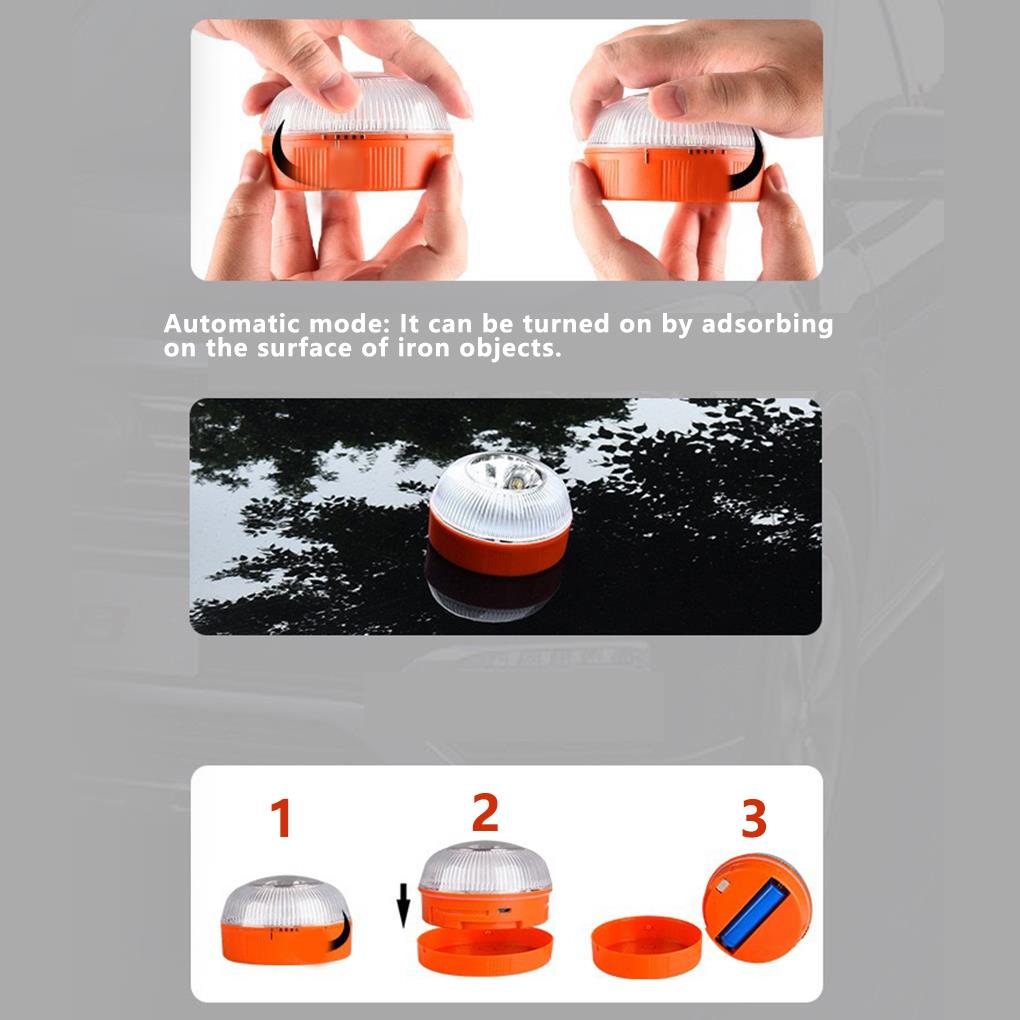 Automatic mode: It can be turned on by adsorbing on the surface of iron objects.

1

2

3