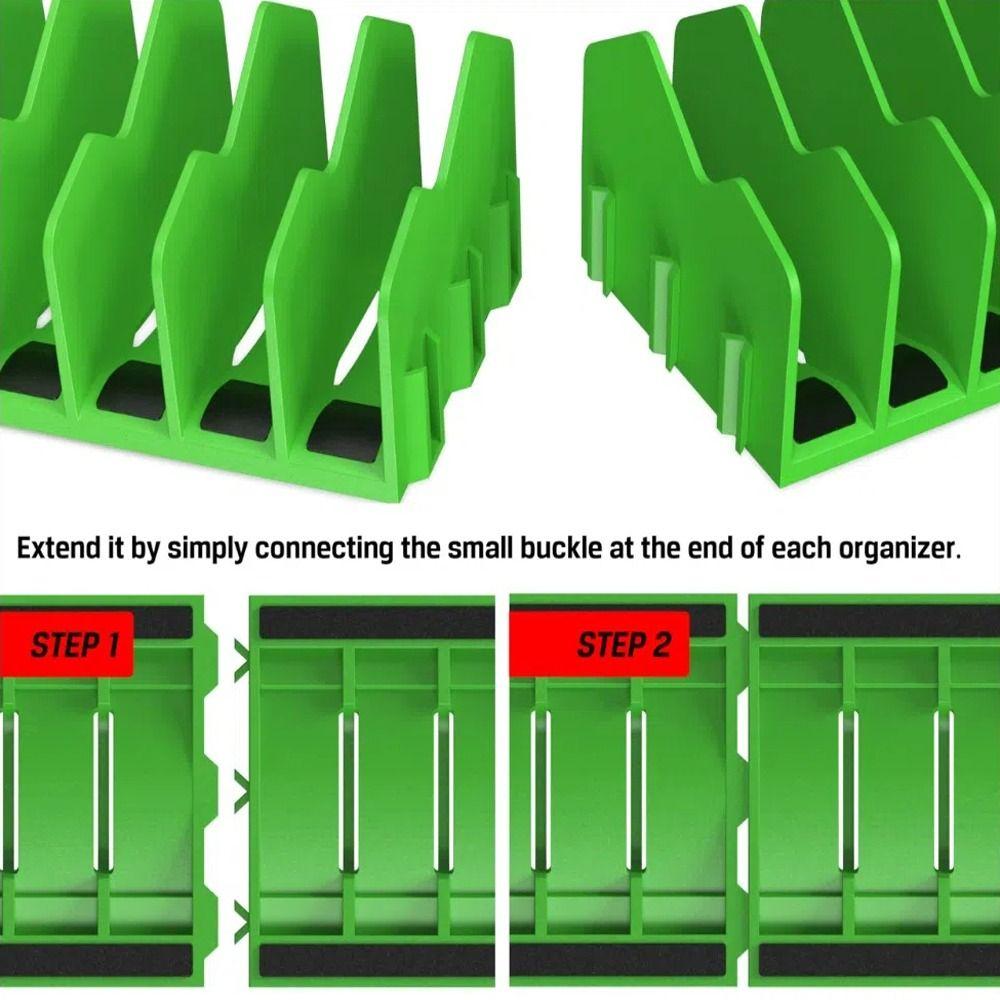 Extend it by simply connecting the small buckle at the end of each organizer.

STEP 1

STEP 2