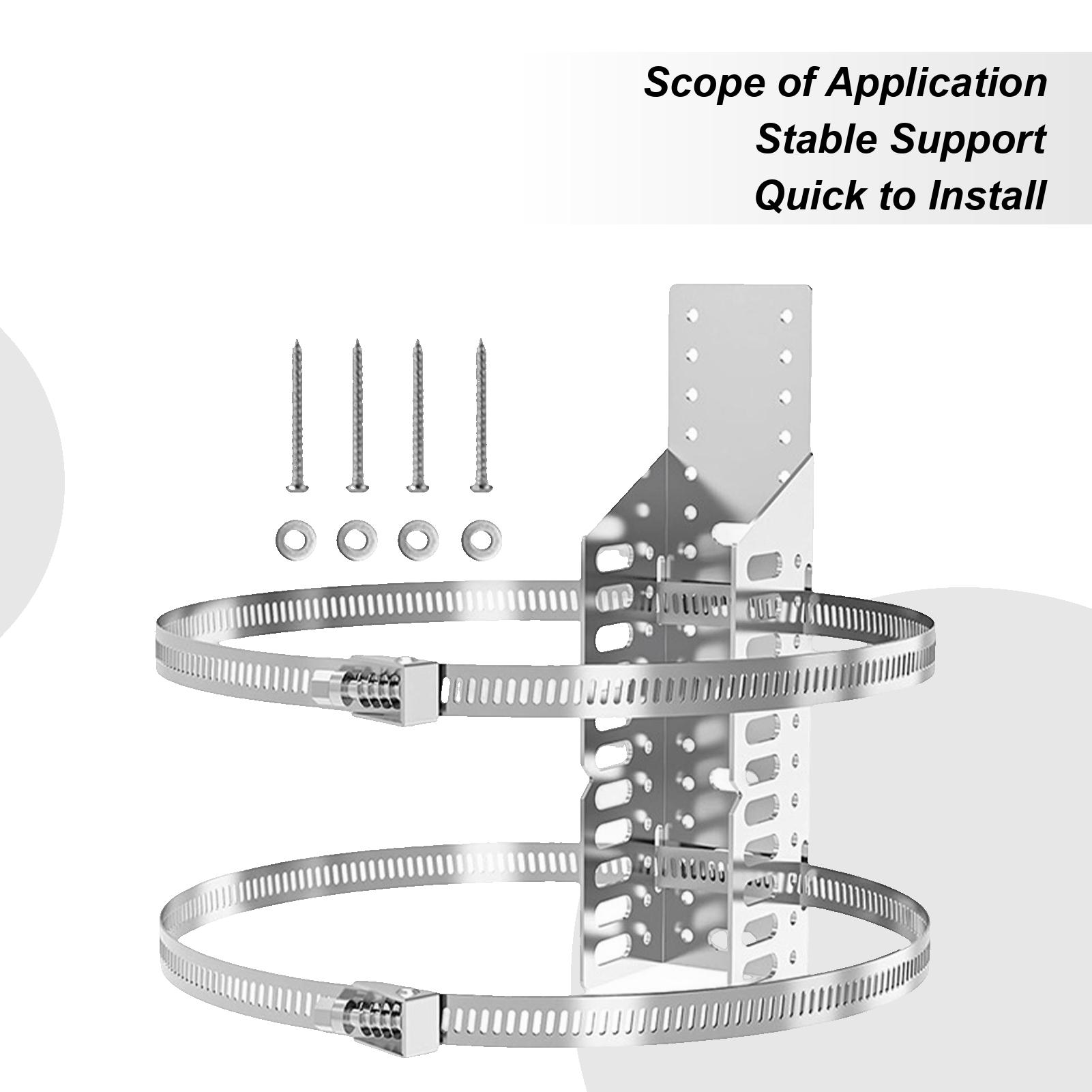 Scope of Application
Stable Support
Quick to Install