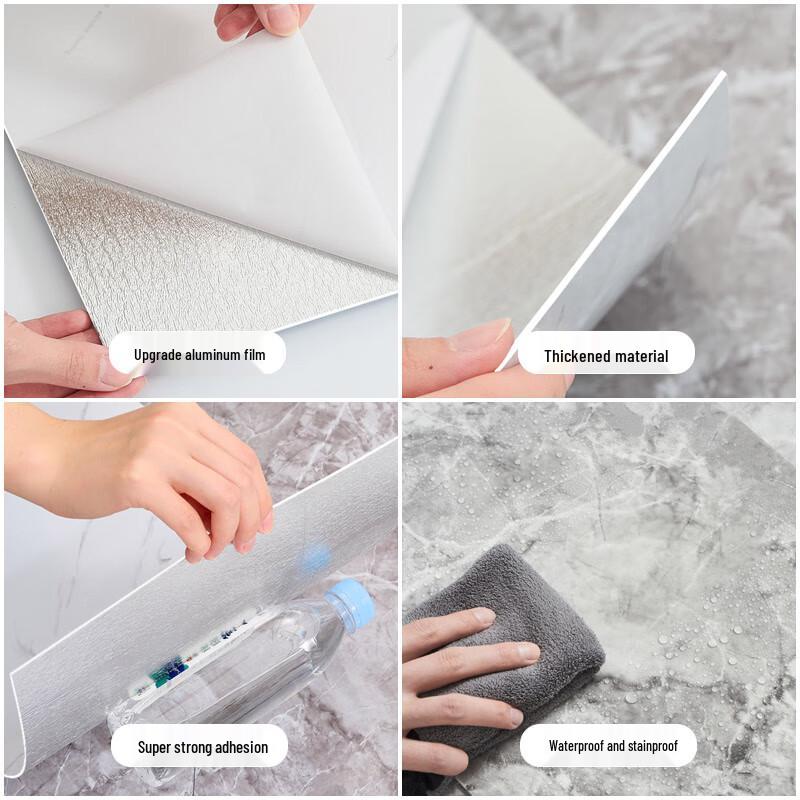 Upgrade aluminum film

Thickened material

Super strong adhesion

Waterproof and stainproof