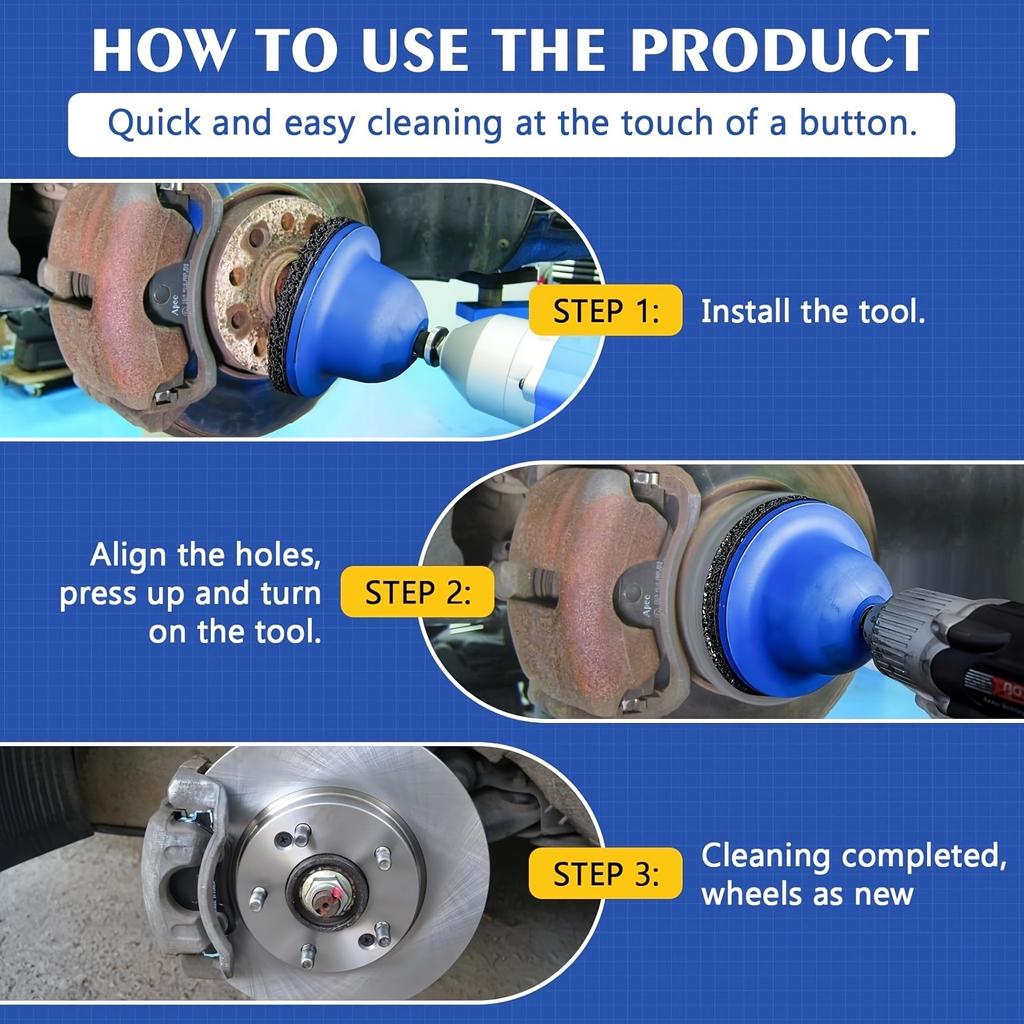 HOW TO USE THE PRODUCT

Quick and easy cleaning at the touch of a button.

STEP 1: Install the tool.

Align the holes, press up and turn on the tool. STEP 2:

STEP 3: Cleaning completed, wheels as new