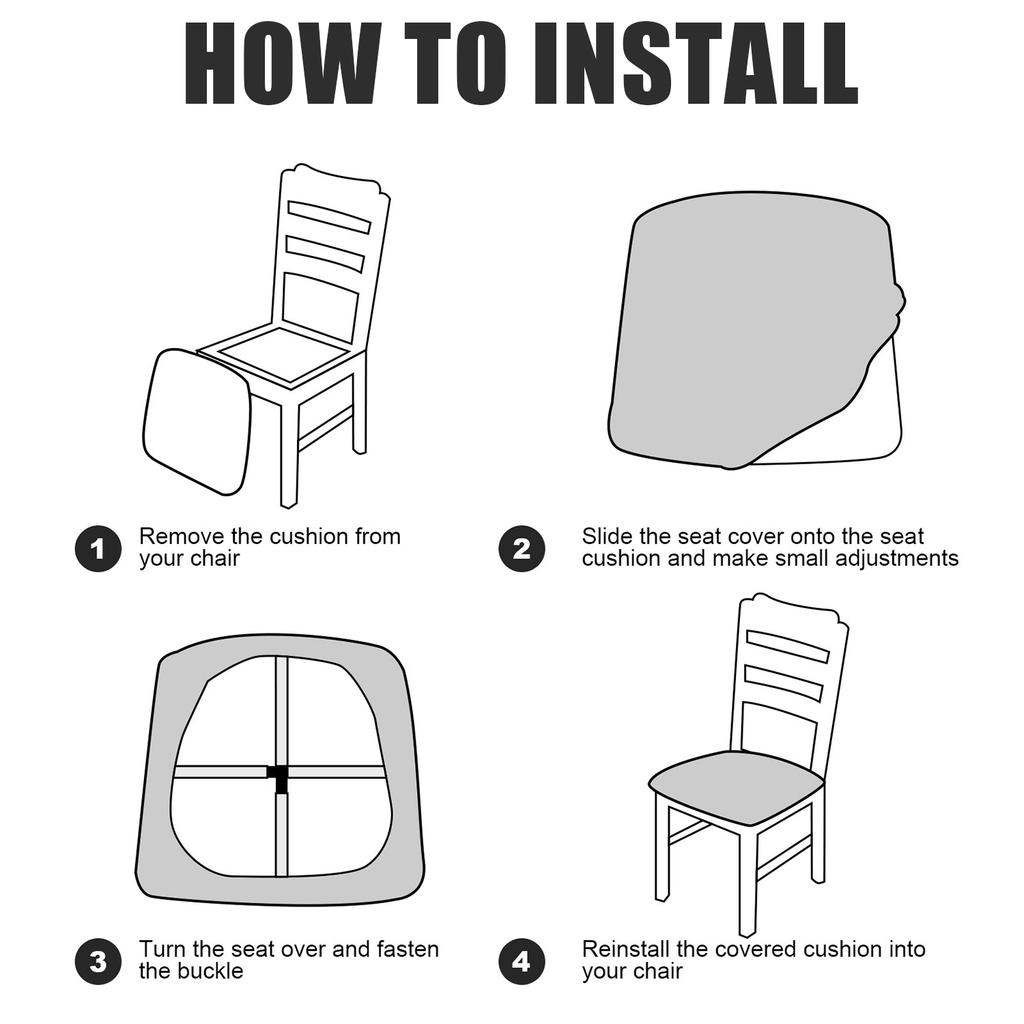 HOW TO INSTALL

1 Remove the cushion from your chair

2 Slide the seat cover onto the seat cushion and make small adjustments

3 Turn the seat over and fasten the buckle

4 Reinstall the covered cushion into your chair