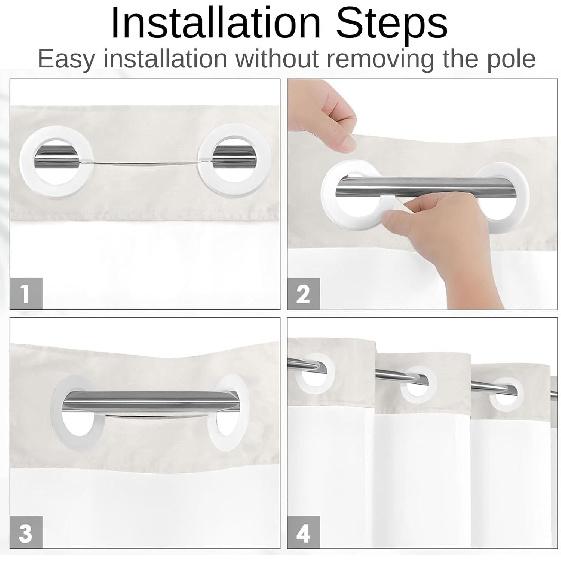 Installation Steps
Easy installation without removing the pole

1

2

3

4