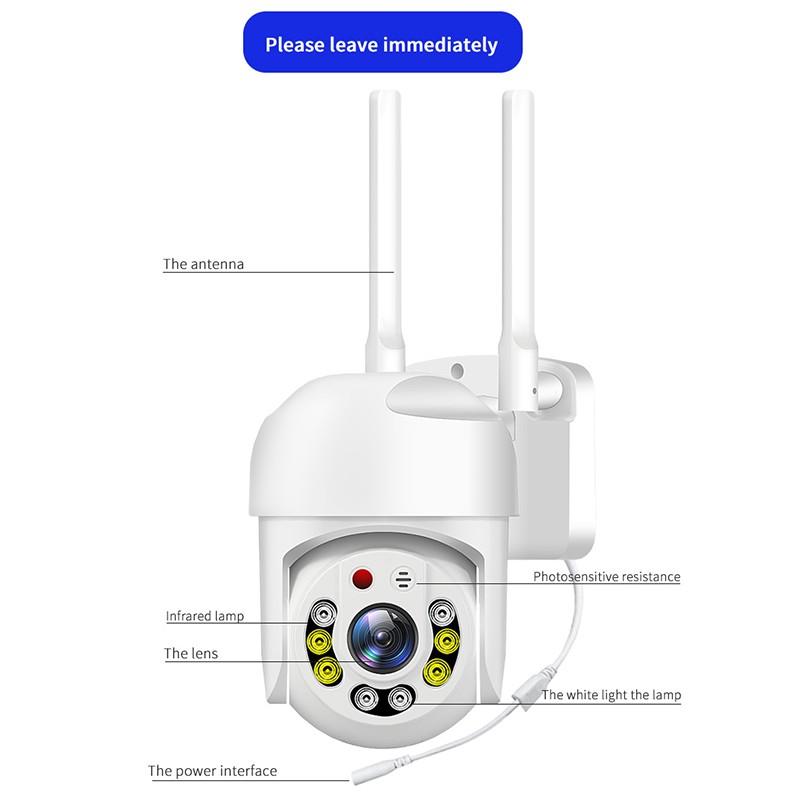 Please leave immediately

The antenna

Photosensitive resistance

Infrared lamp

The lens

The white light the lamp

The power interface