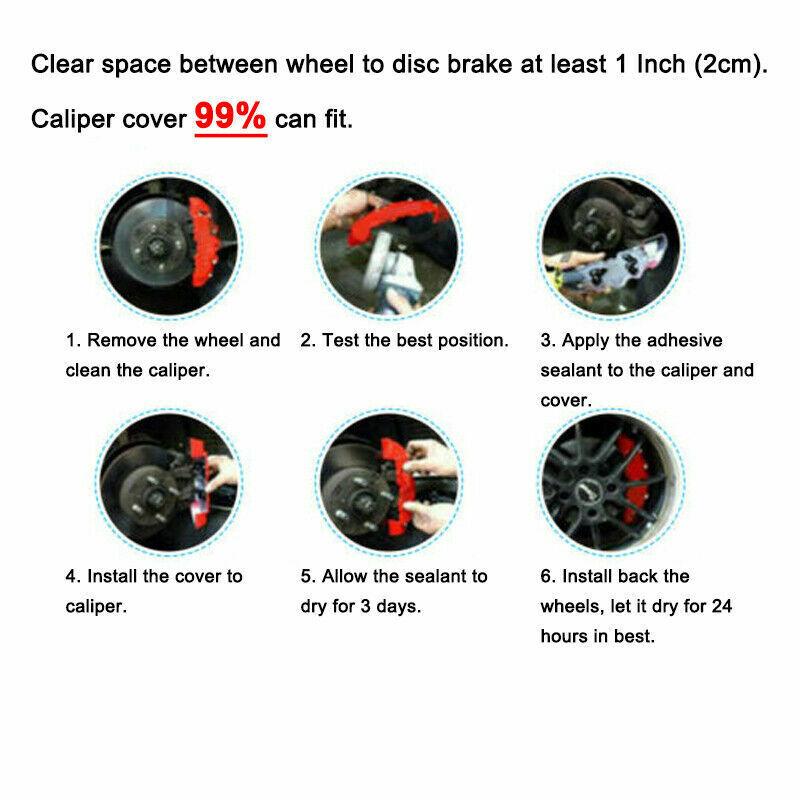 Clear space between wheel to disc brake at least 1 Inch (2cm).

Caliper cover 99% can fit.

1. Remove the wheel and clean the caliper.

2. Test the best position.

3. Apply the adhesive sealant to the caliper and cover.

4. Install the cover to caliper.

5. Allow the sealant to dry for 3 days.

6. Install back the wheels, let it dry for 24 hours in best.