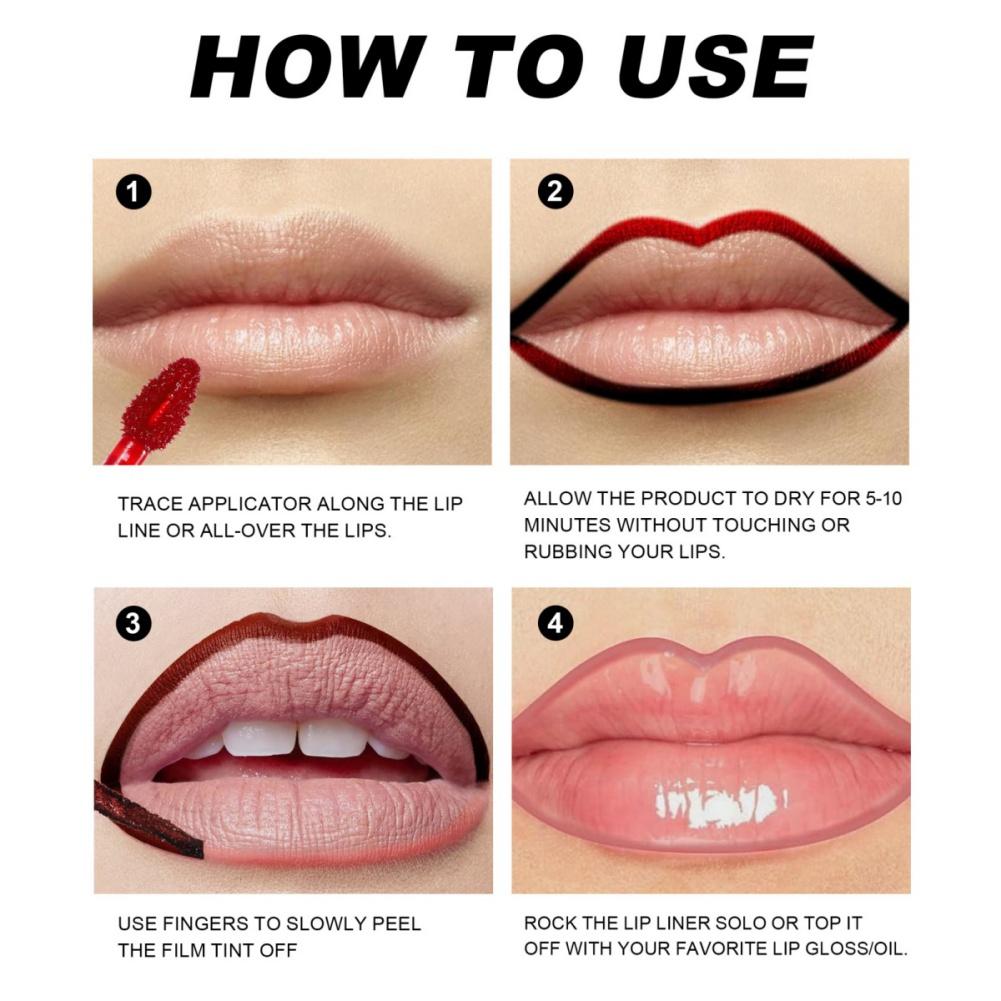 HOW TO USE

1

TRACE APPLICATOR ALONG THE LIP LINE OR ALL-OVER THE LIPS.

2

ALLOW THE PRODUCT TO DRY FOR 5-10 MINUTES WITHOUT TOUCHING OR RUBBING YOUR LIPS.

3

USE FINGERS TO SLOWLY PEEL THE FILM TINT OFF

4

ROCK THE LIP LINER SOLO OR TOP IT OFF WITH YOUR FAVORITE LIP GLOSS/OIL.