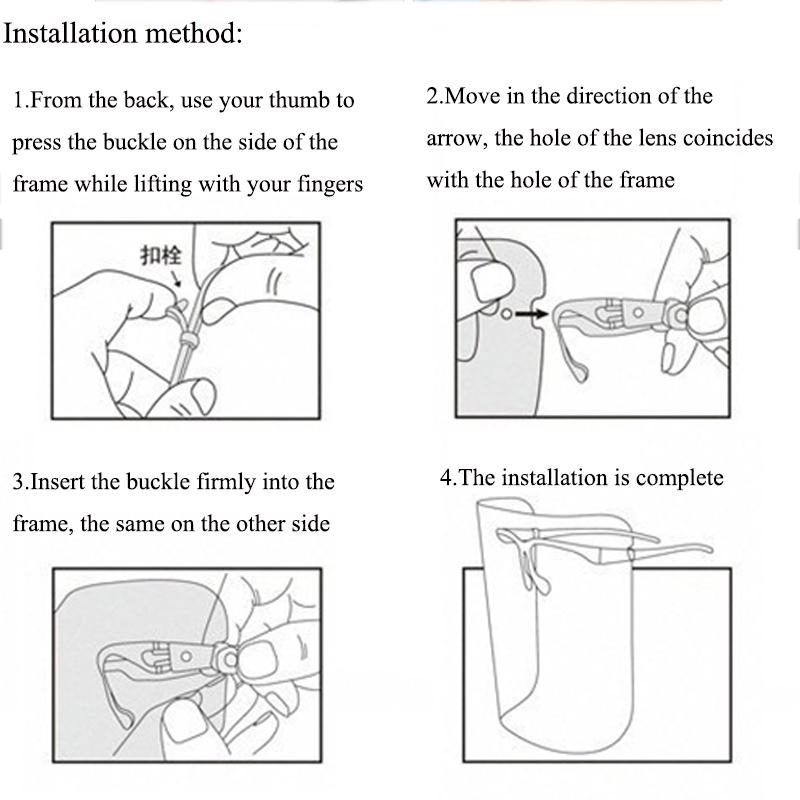 Installation method:

1.From the back, use your thumb to press the buckle on the side of the frame while lifting with your fingers

扣栓

2.Move in the direction of the arrow, the hole of the lens coincides with the hole of the frame

3.Insert the buckle firmly into the frame, the same on the other side

4.The installation is complete