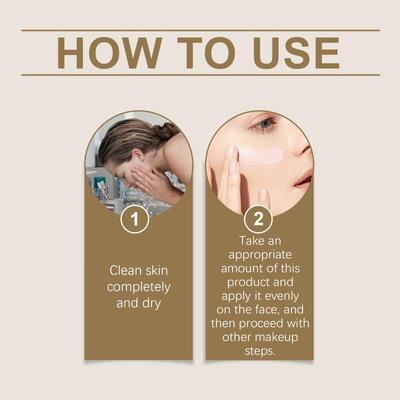 HOW TO USE

1

Clean skin completely and dry

2

Take an appropriate amount of this product and apply it evenly on the face, and then proceed with other makeup steps.