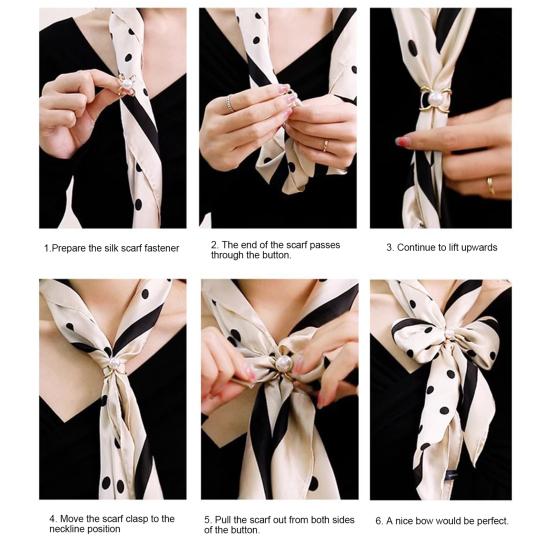 1.Prepare the silk scarf fastener

2. The end of the scarf passes through the button.

3. Continue to lift upwards

4. Move the scarf clasp to the neckline position

5. Pull the scarf out from both sides of the button.

6. A nice bow would be perfect.