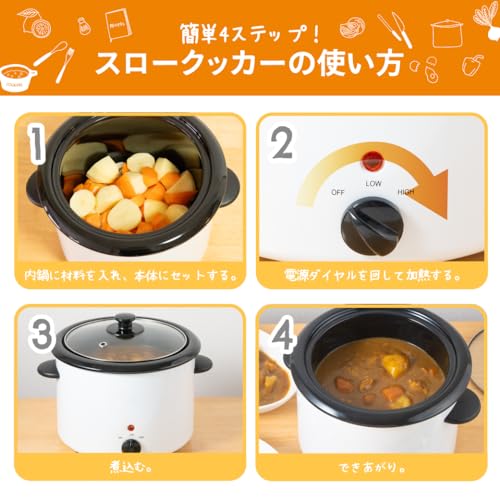 簡単4ステップ！
スロークッカーの使い方

1
内鍋に材料を入れ、本体にセットする。

2
OFF
LOW
HIGH
電源ダイヤルを回して加熱する。

3
煮込む。

4
できあがり。