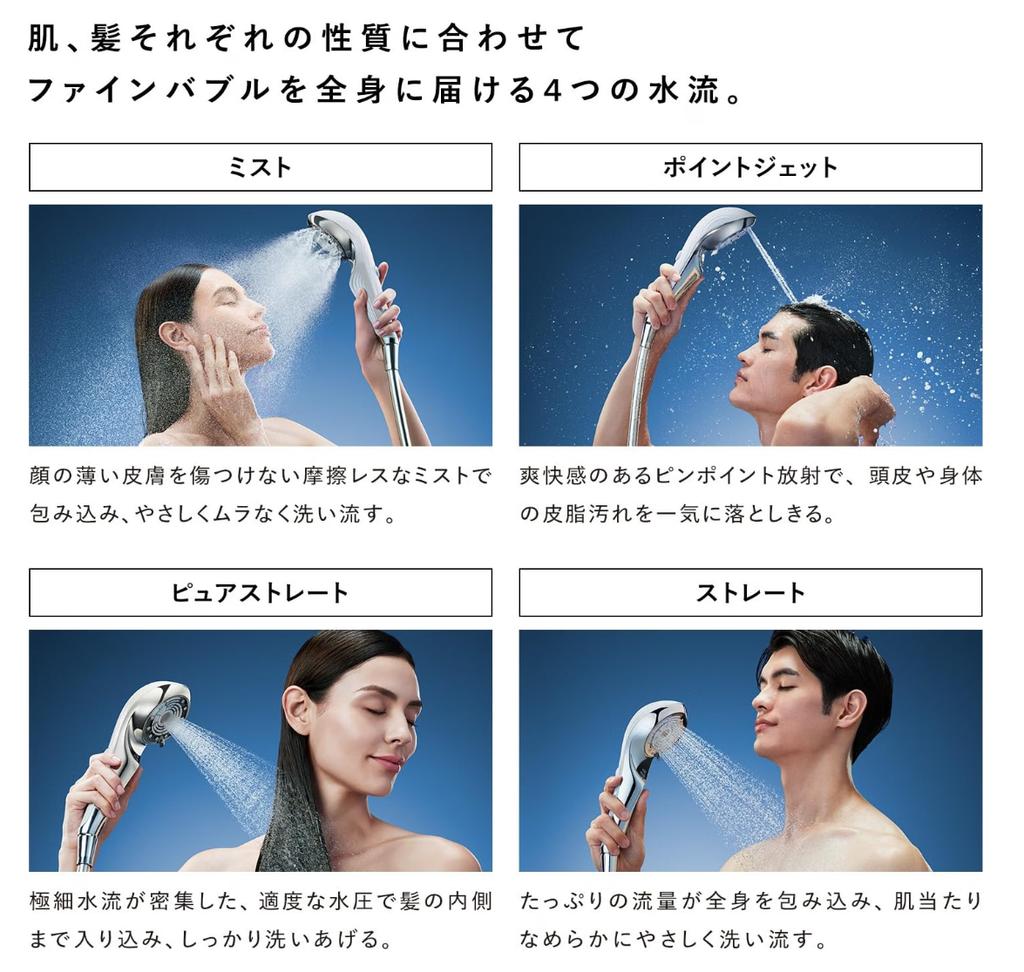 肌、髪それぞれの性質に合わせて
ファインバブルを全身に届ける4つの水流。

ミスト

顔の薄い皮膚を傷つけない摩擦レスなミストで包み込み、やさしくムラなく洗い流す。

ポイントジェット

爽快感のあるピンポイント放射で、頭皮や身体の皮脂汚れを一気に落としきる。

ピュアストレート

極細水流が密集した、適度な水圧で髪の内側まで入り込み、しっかり洗いあげる。

ストレート

たっぷりの流量が全身を包み込み、肌当たりなめらかにやさしく洗い流す。