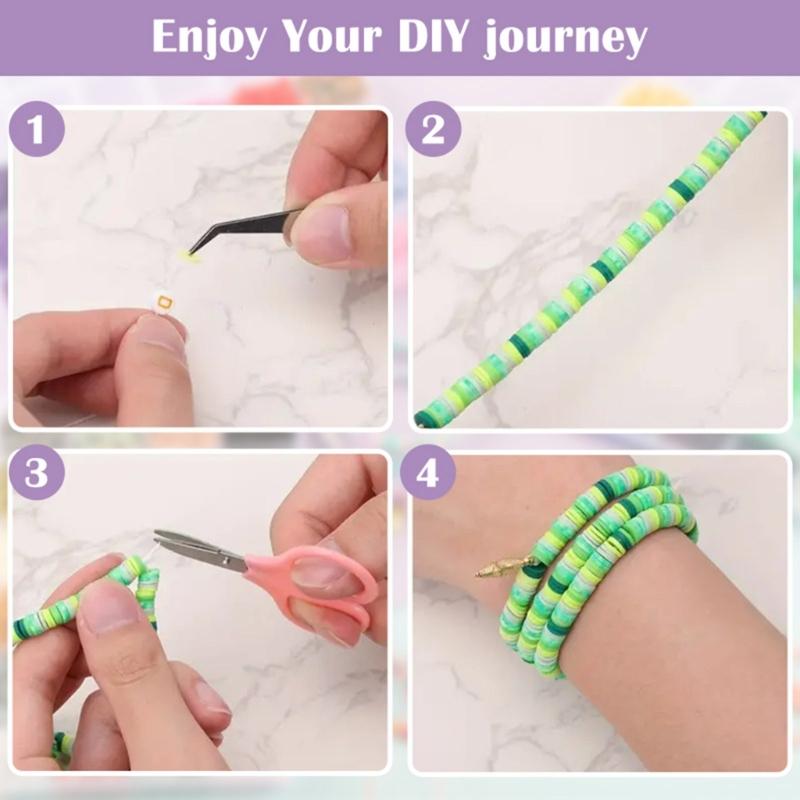 Enjoy Your DIY journey

1

2

3

4