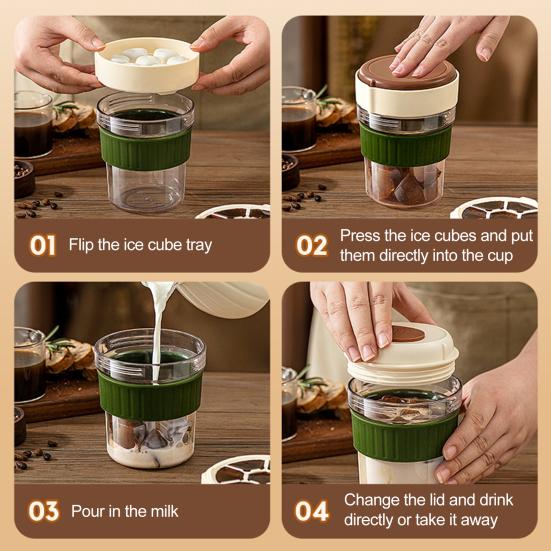 01 Flip the ice cube tray

02 Press the ice cubes and put them directly into the cup

03 Pour in the milk

04 Change the lid and drink directly or take it away