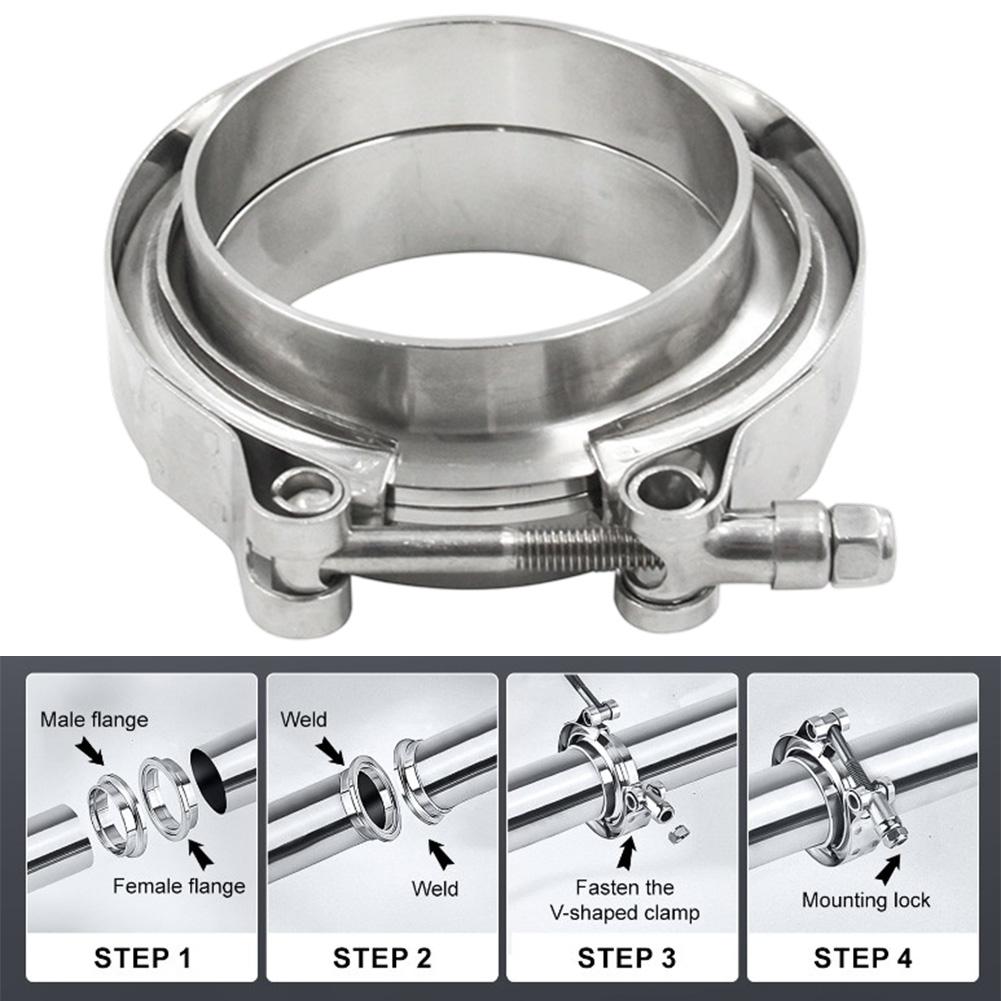 Male flange

Female flange

STEP 1

Weld

Weld

STEP 2

Fasten the V-shaped clamp

STEP 3

Mounting lock

STEP 4