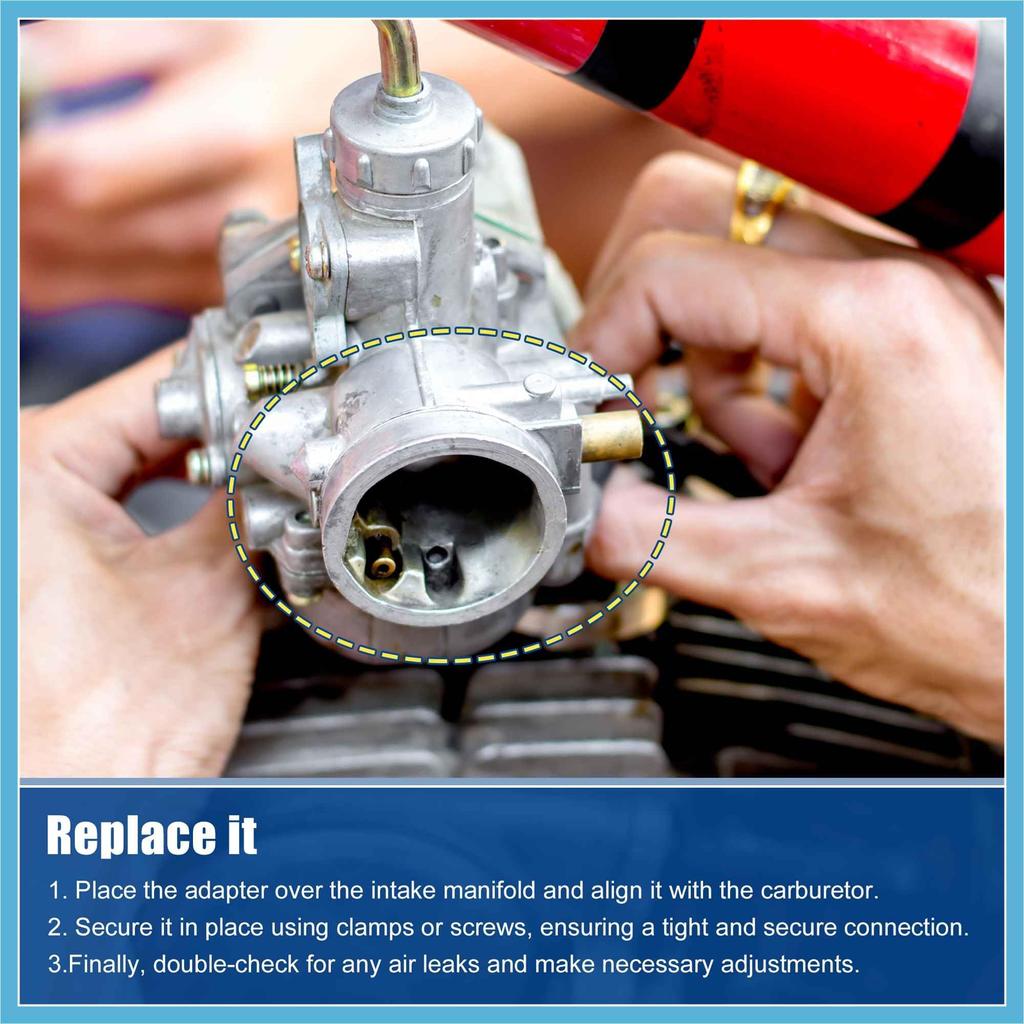 Replace it

1. Place the adapter over the intake manifold and align it with the carburetor.

2. Secure it in place using clamps or screws, ensuring a tight and secure connection.

3.Finally, double-check for any air leaks and make necessary adjustments.